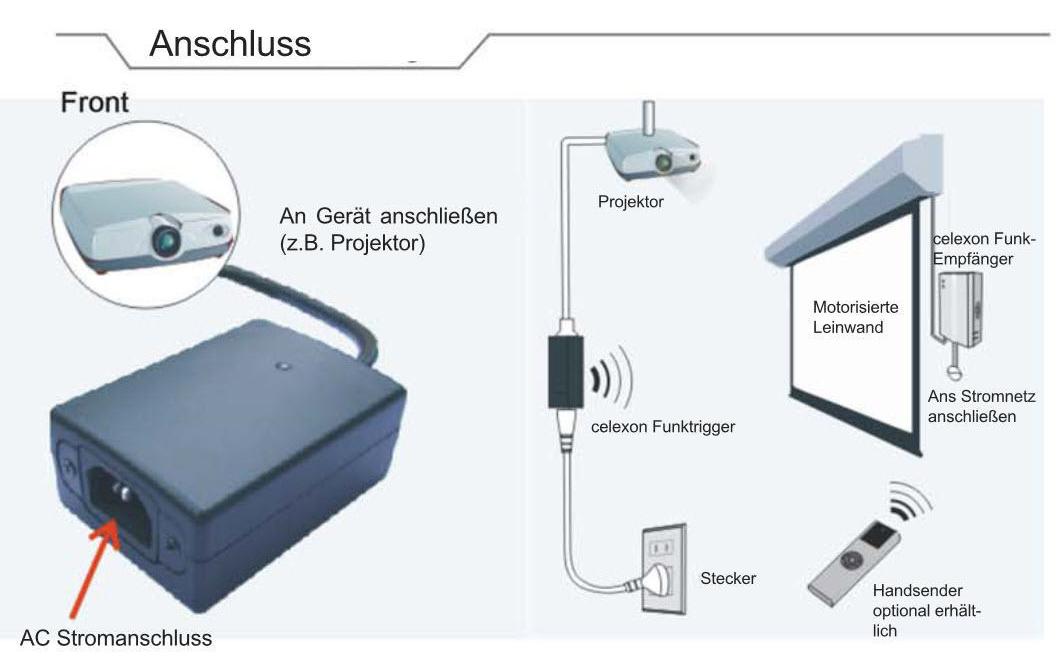 Anschluss

Front

An Gerät anschließen (z.B. Projektor)

AC Stromanschluss

Projektor

celexon Funktrigger

Stecker

Motorisierte Leinwand

celexon Funk-Empfänger

Ans Stromnetz anschließen

Handsender optional erhältlich