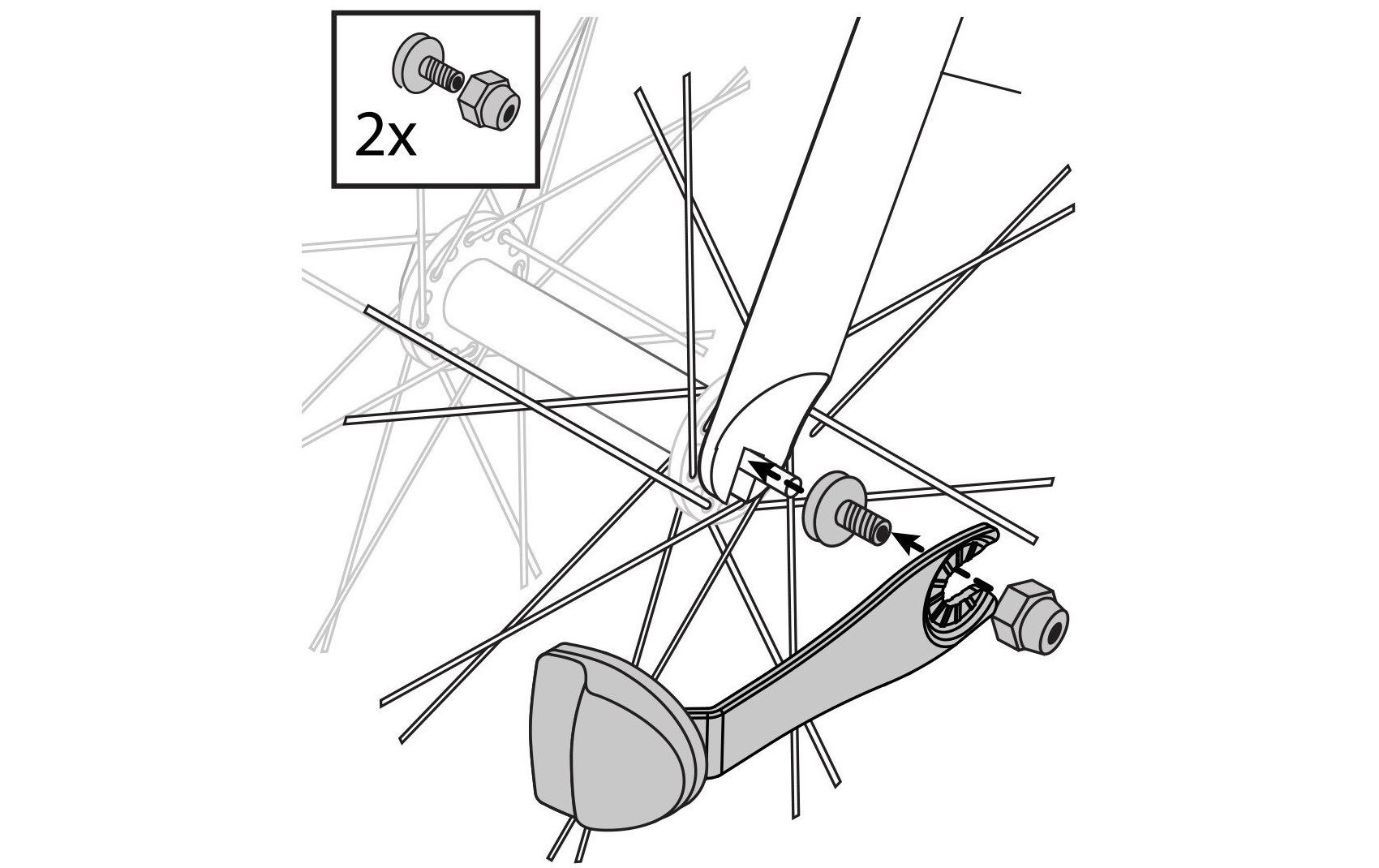 2x