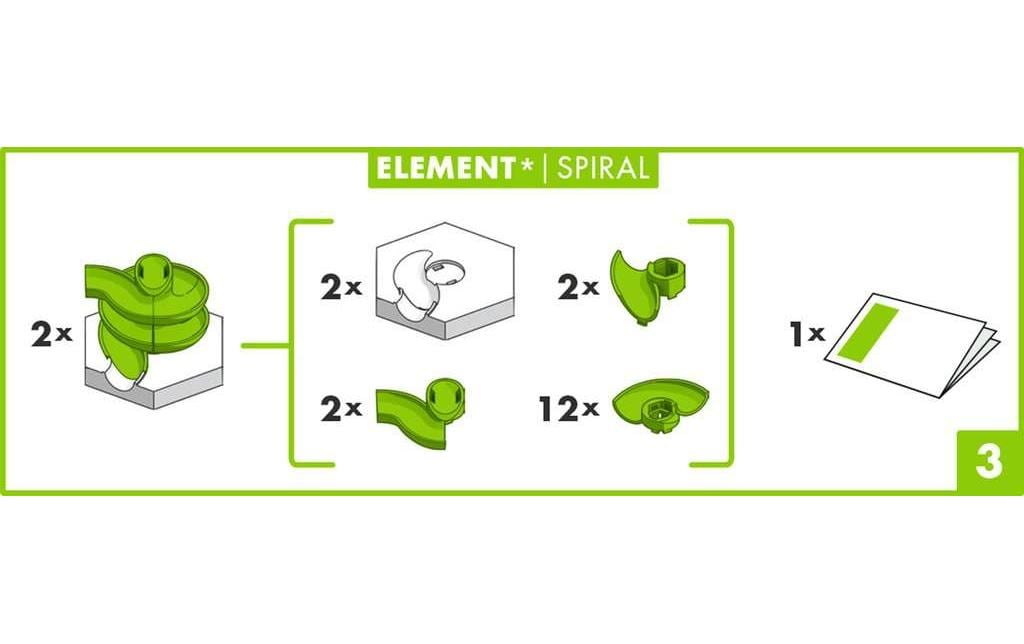 ELEMENT* | SPIRAL

2x

2x

2x

2x

12x

1x

3