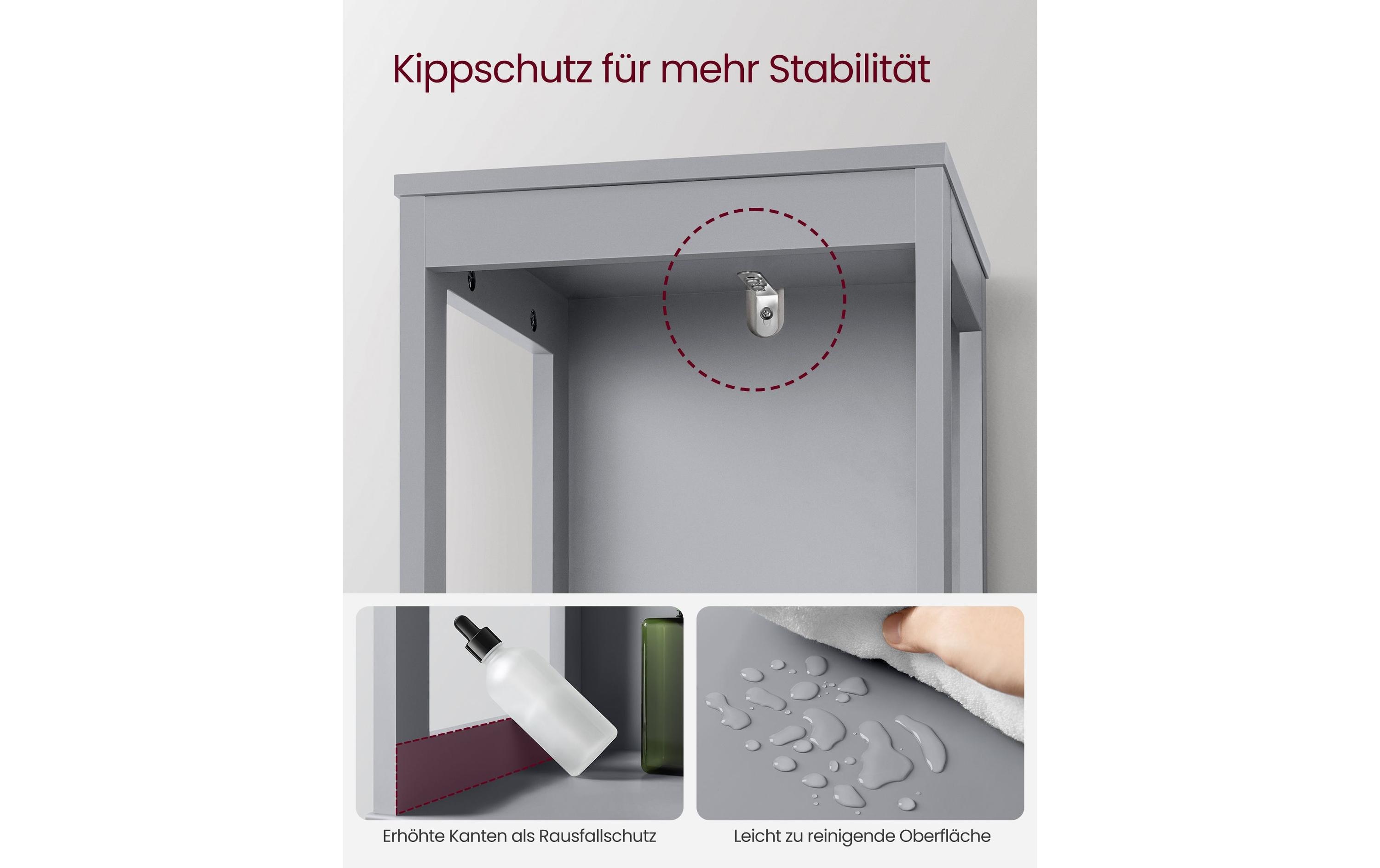 Kippschutz für mehr Stabilität

Erhöhte Kanten als Rausfallschutz

Leicht zu reinigende Oberfläche