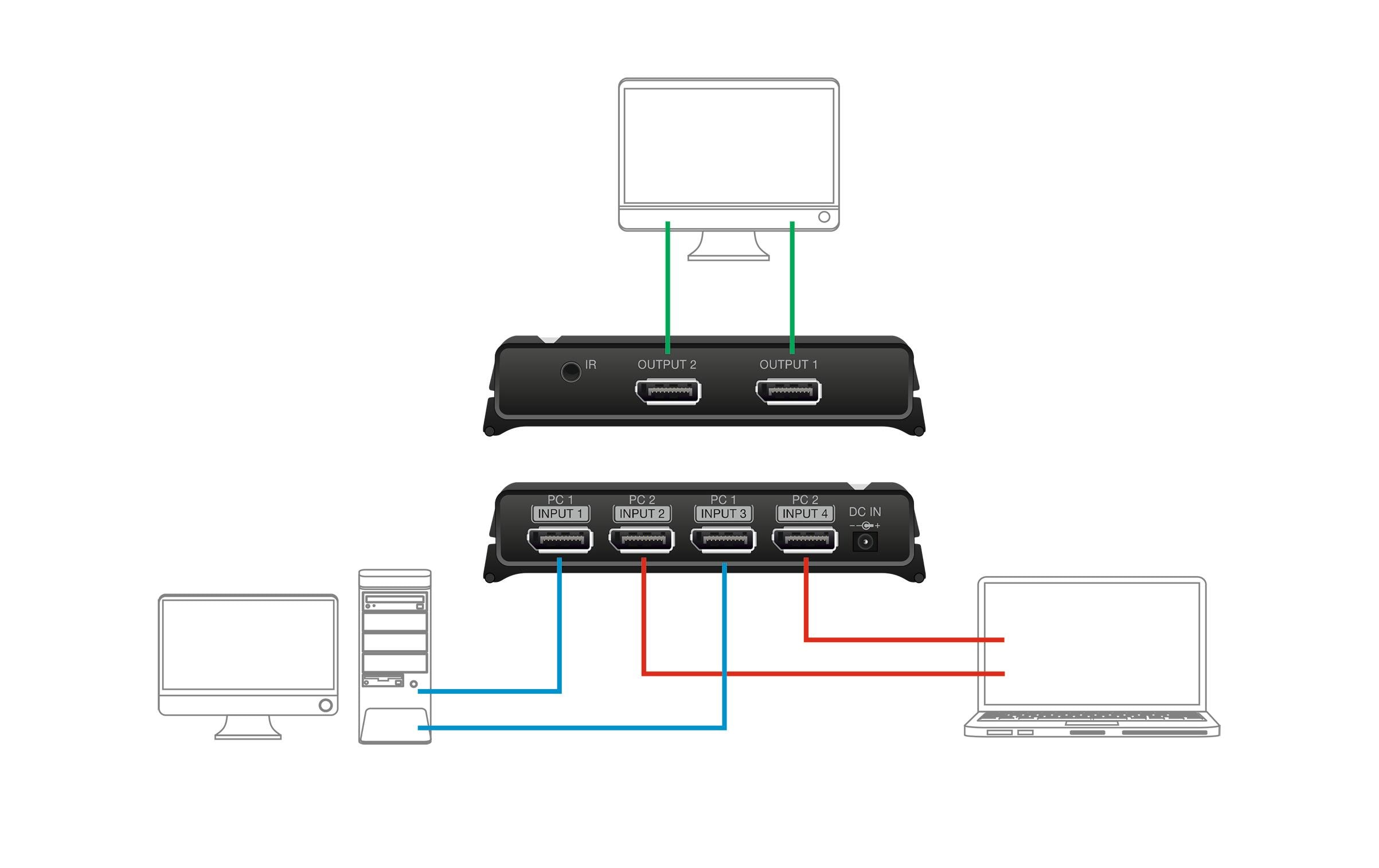 IR
OUTPUT 2
OUTPUT 1

PC 1
INPUT 1
PC 2
INPUT 2
PC 1
INPUT 3
PC 2
INPUT 4
DC IN