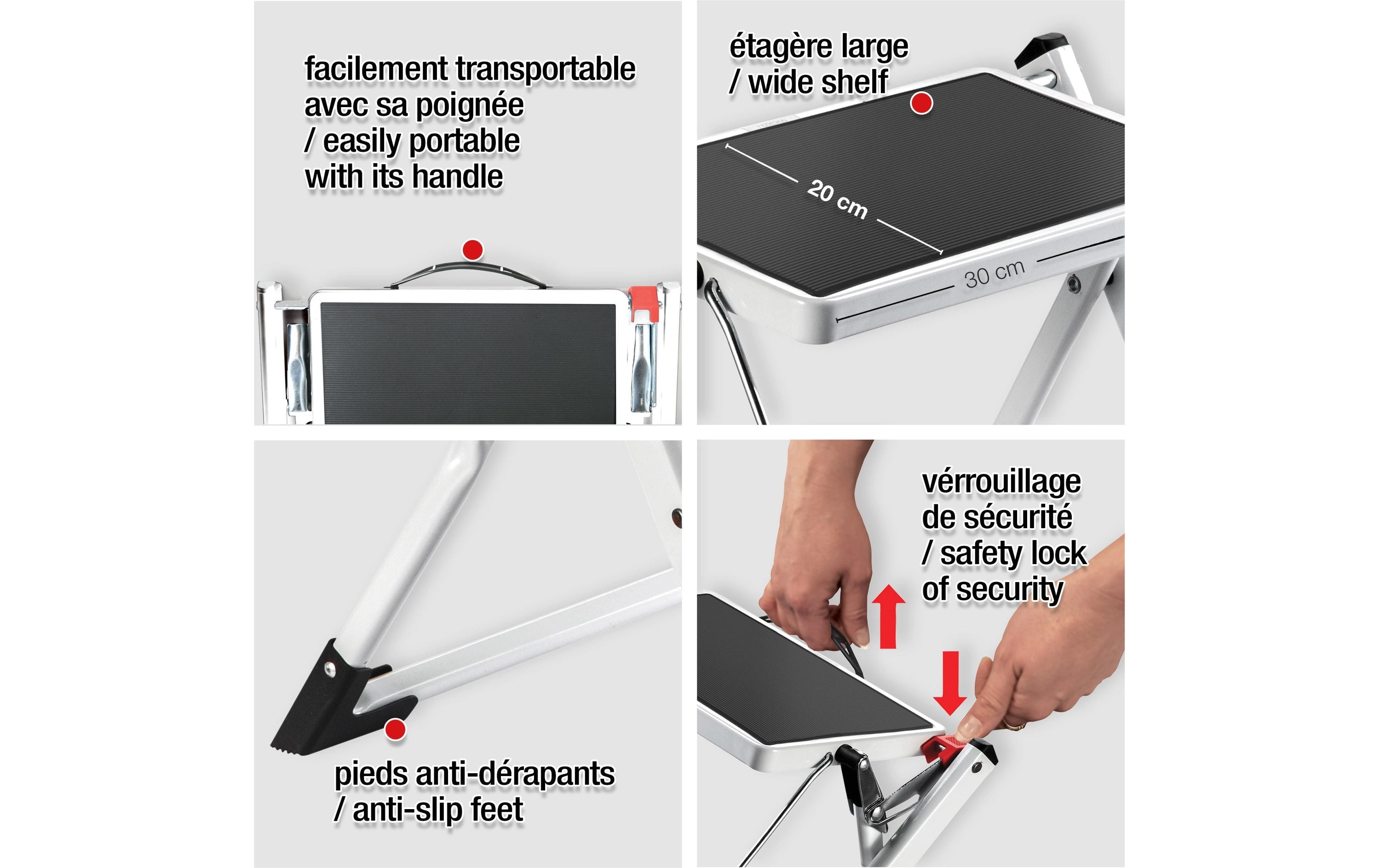 facilement transportable avec sa poignée / easily portable with its handle

étagère large / wide shelf

20 cm

30 cm

pieds anti-dérapants / anti-slip feet

vérrouillage de sécurité / safety lock of security