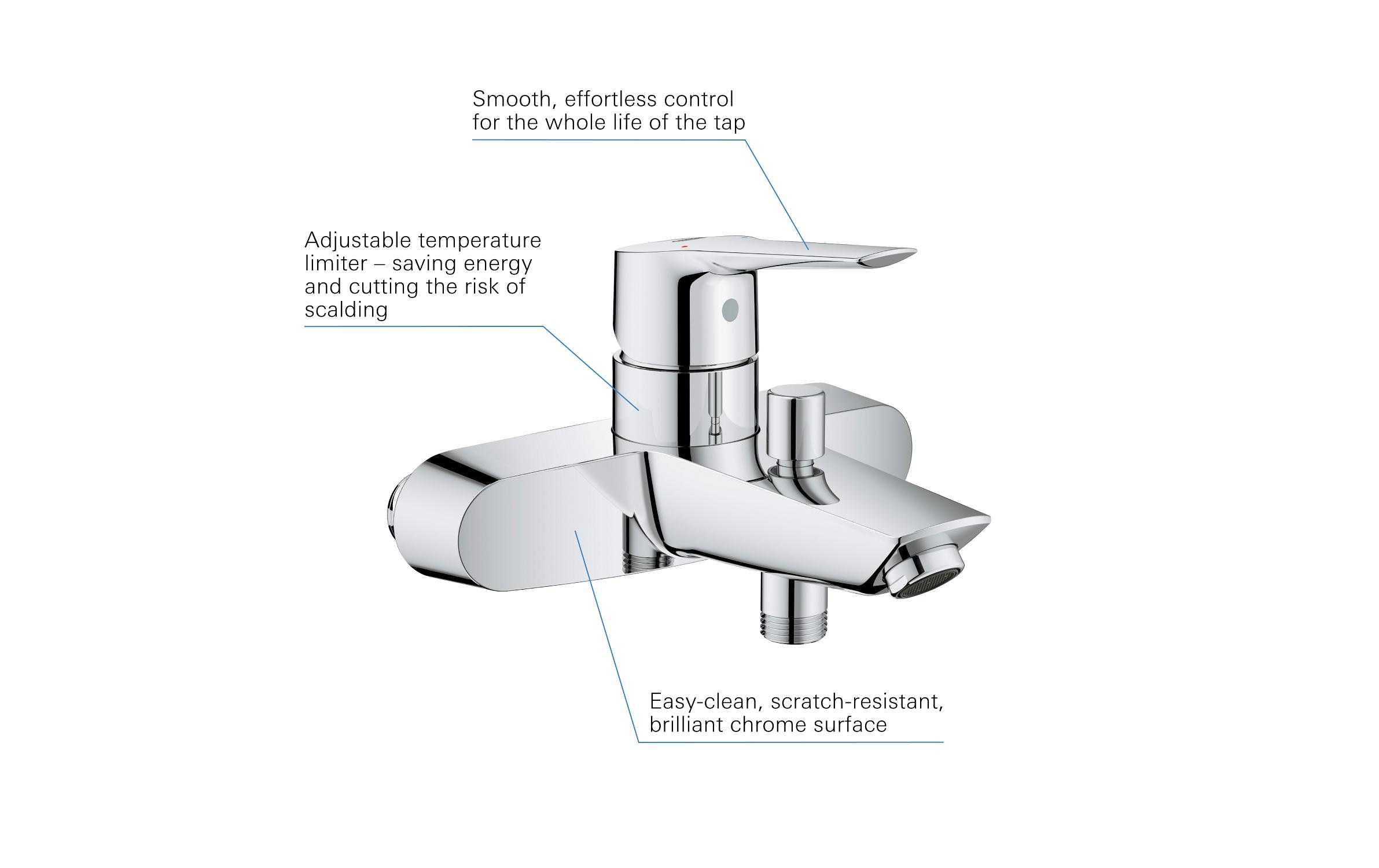 Smooth, effortless control for the whole life of the tap

Adjustable temperature limiter – saving energy and cutting the risk of scalding

Easy-clean, scratch-resistant, brilliant chrome surface