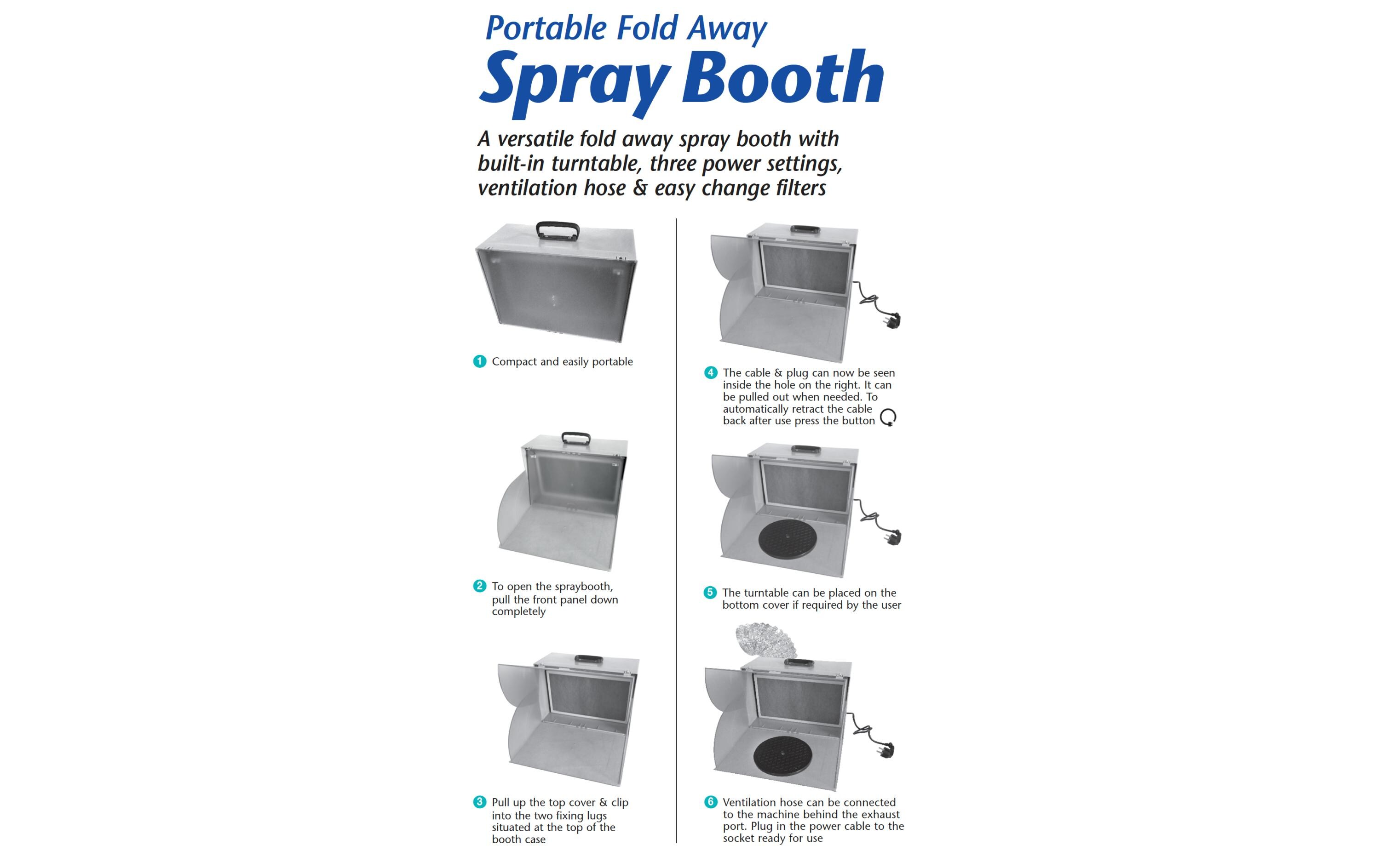 Portable Fold Away

Spray Booth

A versatile fold away spray booth with built-in turntable, three power settings, ventilation hose & easy change filters

1 Compact and easily portable

2 To open the spraybooth, pull the front panel down completely

3 Pull up the top cover & clip into the two fixing lugs situated at the top of the booth case

4 The cable & plug can now be seen inside the hole on the right. It can be pulled out when needed. To automatically retract the cable back after use press the button

5 The turntable can be placed on the bottom cover if required by the user

6 Ventilation hose can be connected to the machine behind the exhaust port. Plug in the power cable to the socket ready for use