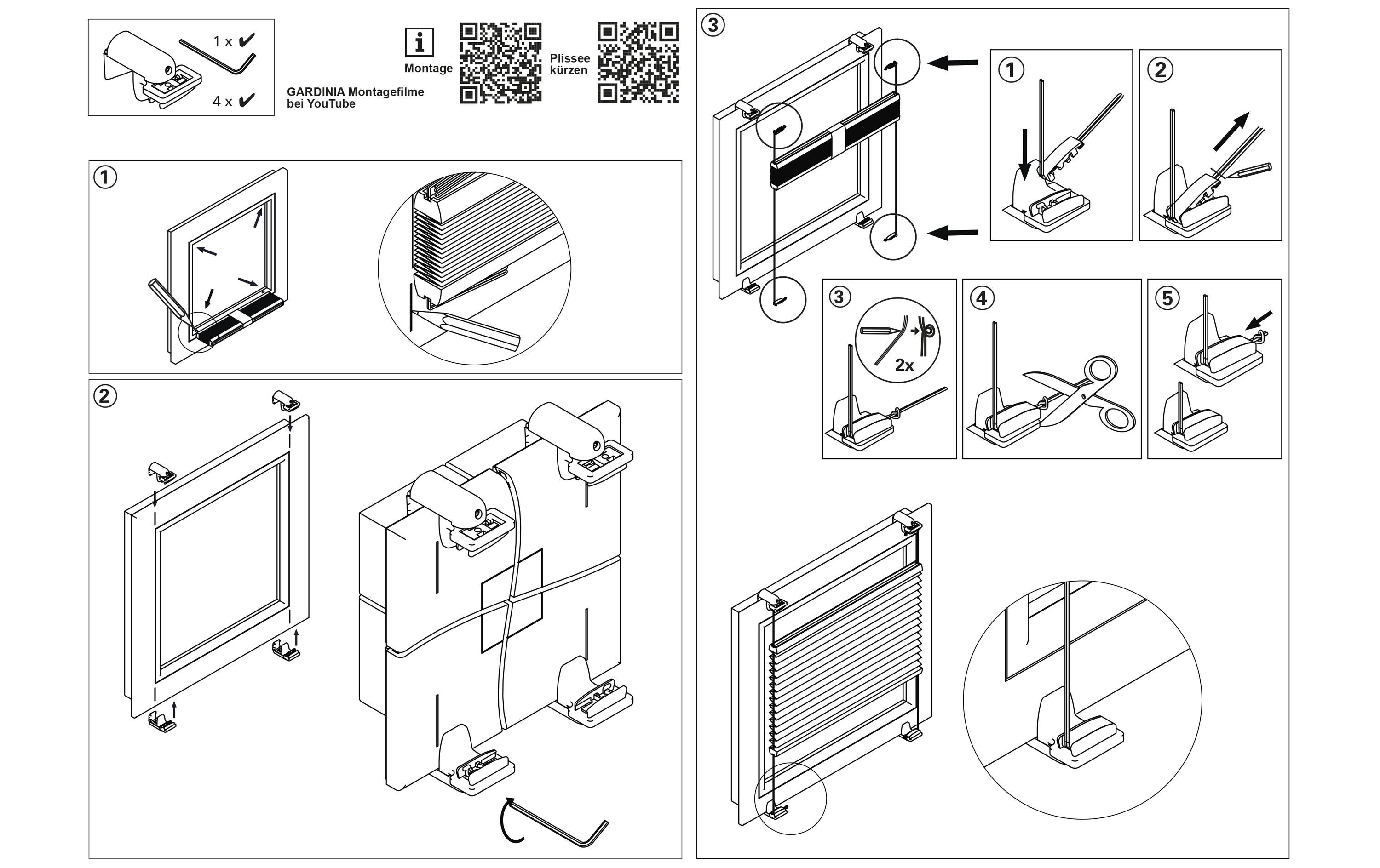 1 x ✔
4 x ✔

GARDINIA Montagefilme bei YouTube

i
Montage

Plissee kürzen

1

2

3

1

2

3

2x

4

5