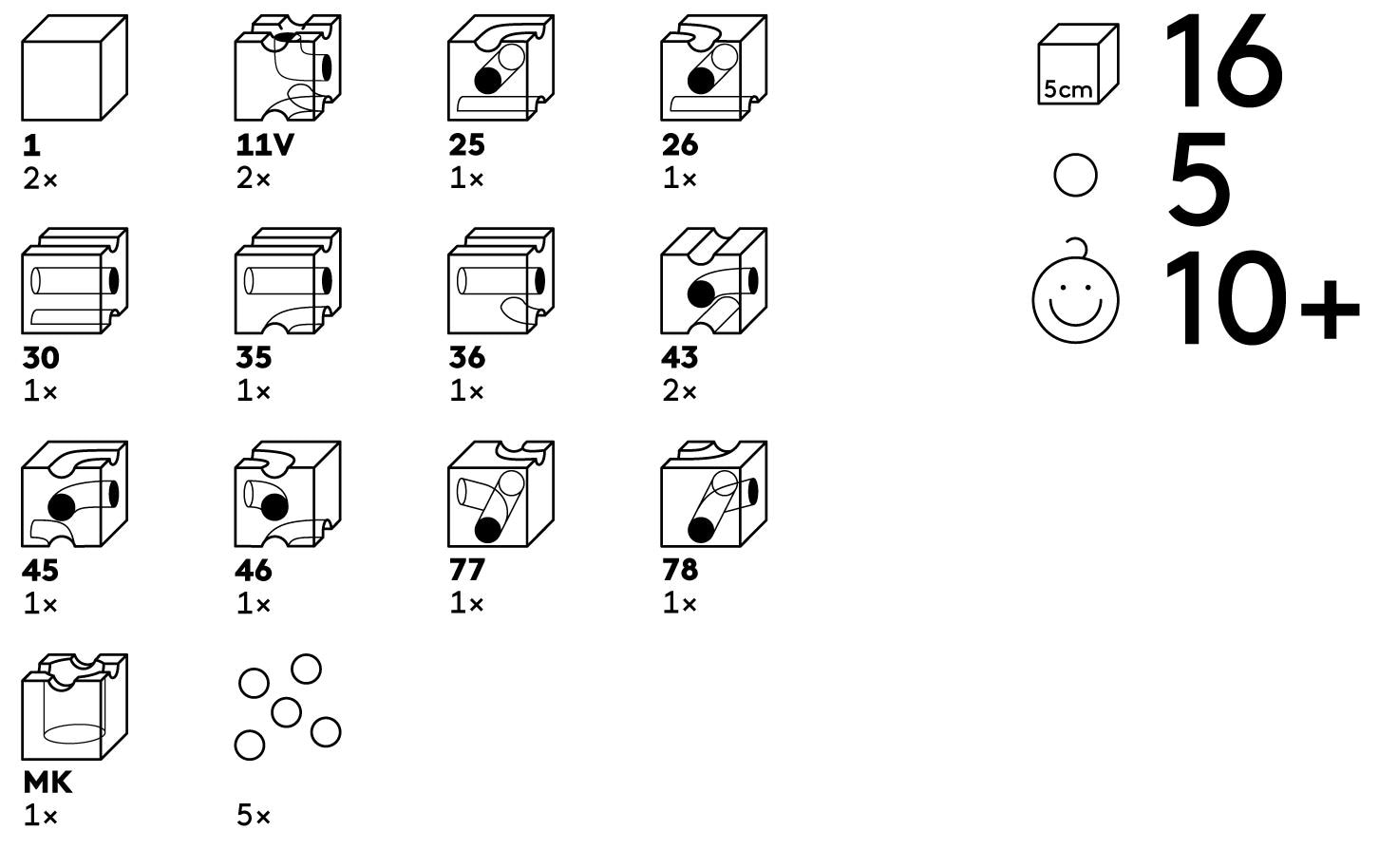 1
2×

11V
2×

25
1×

26
1×

30
1×

35
1×

36
1×

43
2×

45
1×

46
1×

77
1×

78
1×

MK
1×

5×

5cm
16

5

10+