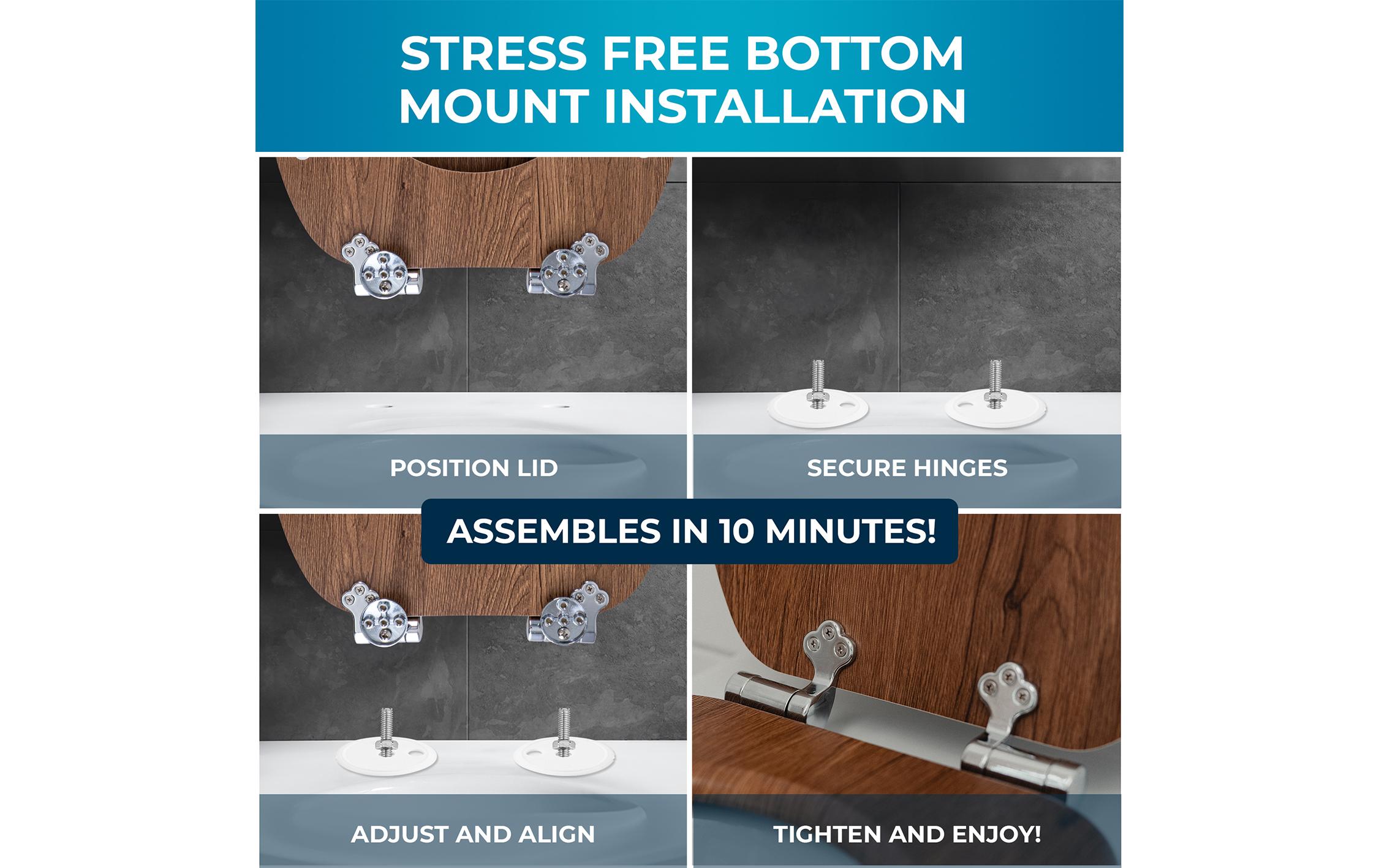 STRESS FREE BOTTOM MOUNT INSTALLATION

POSITION LID

SECURE HINGES

ASSEMBLES IN 10 MINUTES!

ADJUST AND ALIGN

TIGHTEN AND ENJOY!