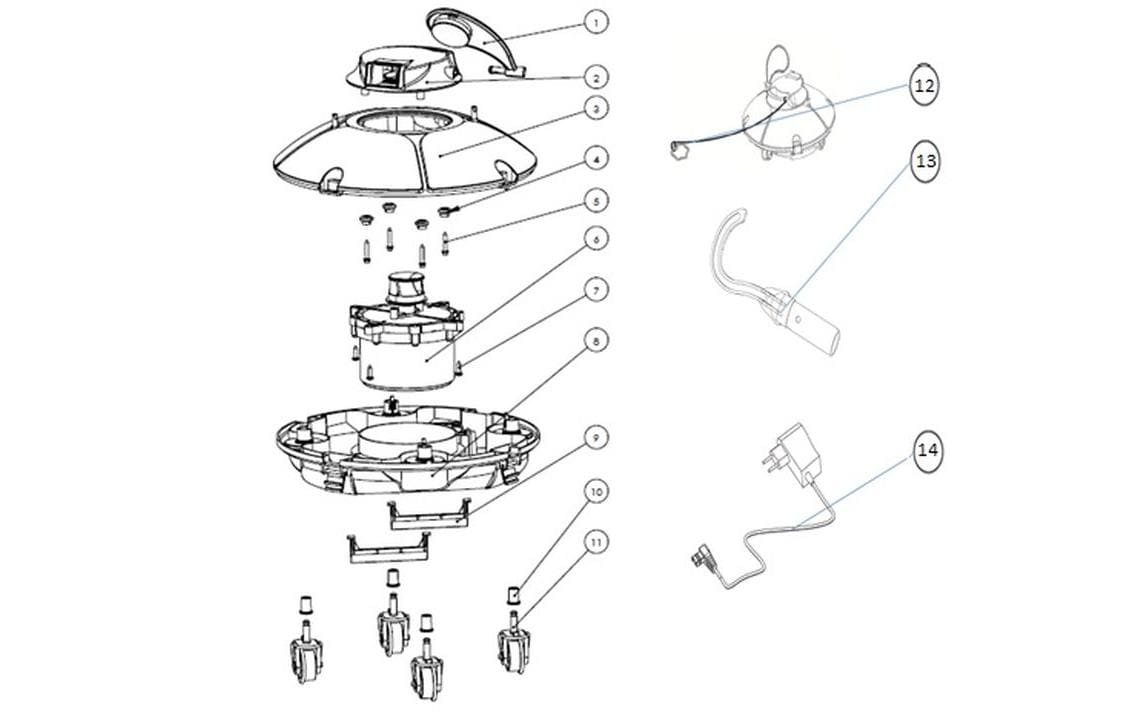 1
2
3
4
5
6
7
8
9
10
11
12
13
14