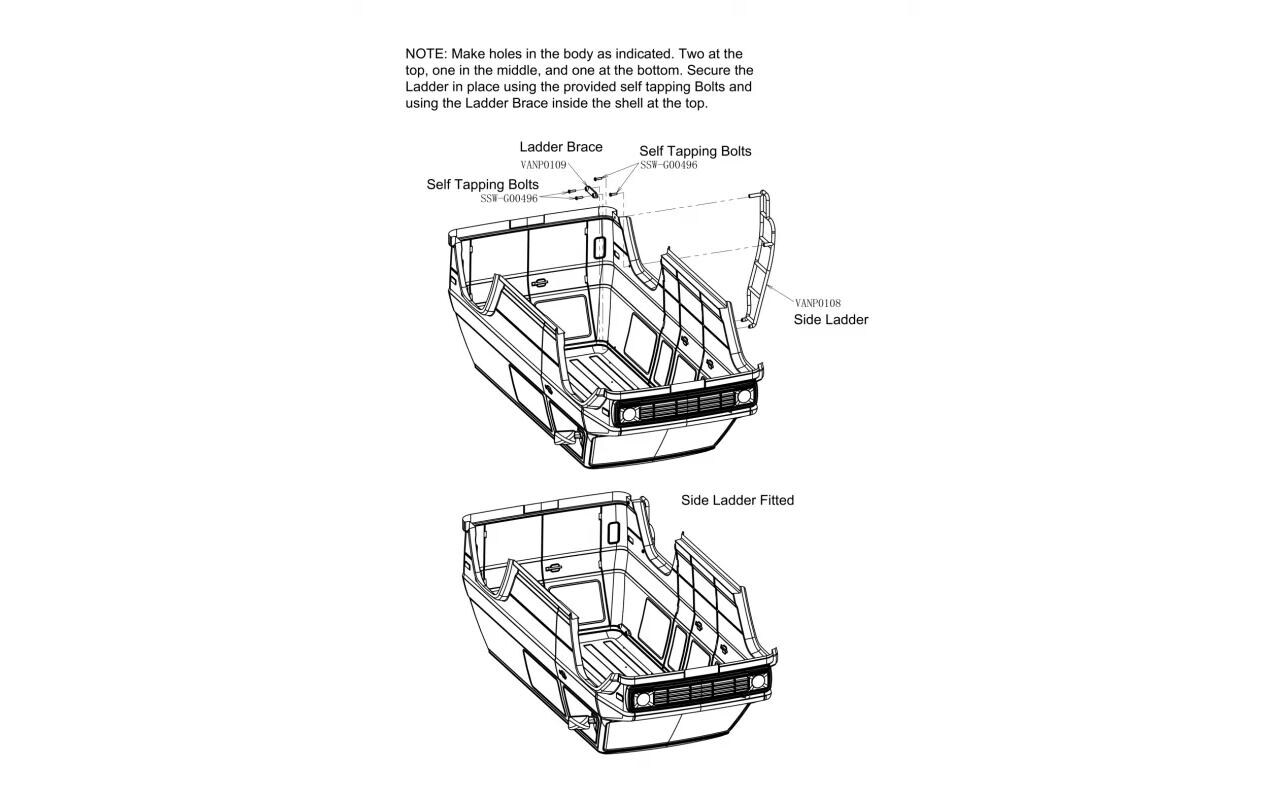 NOTE: Make holes in the body as indicated. Two at the top, one in the middle, and one at the bottom. Secure the Ladder in place using the provided self tapping Bolts and using the Ladder Brace inside the shell at the top.

Ladder Brace
VANP0109

Self Tapping Bolts
SSW-G00496

Self Tapping Bolts
SSW-G00496

VANP0108
Side Ladder

Side Ladder Fitted