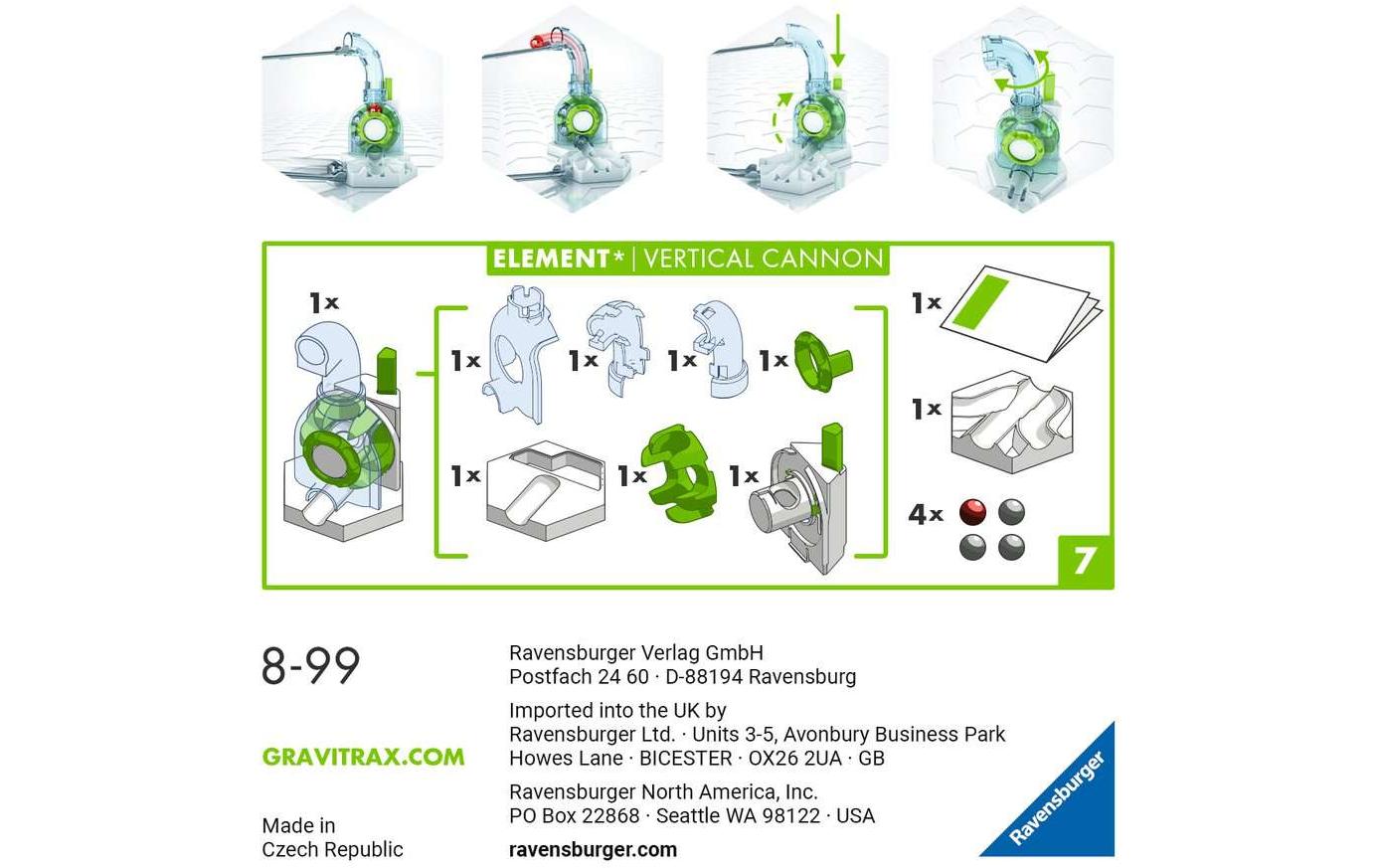 ELEMENT* | VERTICAL CANNON

1x

1x 1x 1x 1x

1x 1x 1x

1x

1x

4x

7

8-99

GRAVITRAX.COM

Made in
Czech Republic

Ravensburger Verlag GmbH
Postfach 24 60 · D-88194 Ravensburg

Imported into the UK by
Ravensburger Ltd. · Units 3-5, Avonbury Business Park
Howes Lane · BICESTER · OX26 2UA · GB

Ravensburger North America, Inc.
PO Box 22868 · Seattle WA 98122 · USA

ravensburger.com

Ravensburger