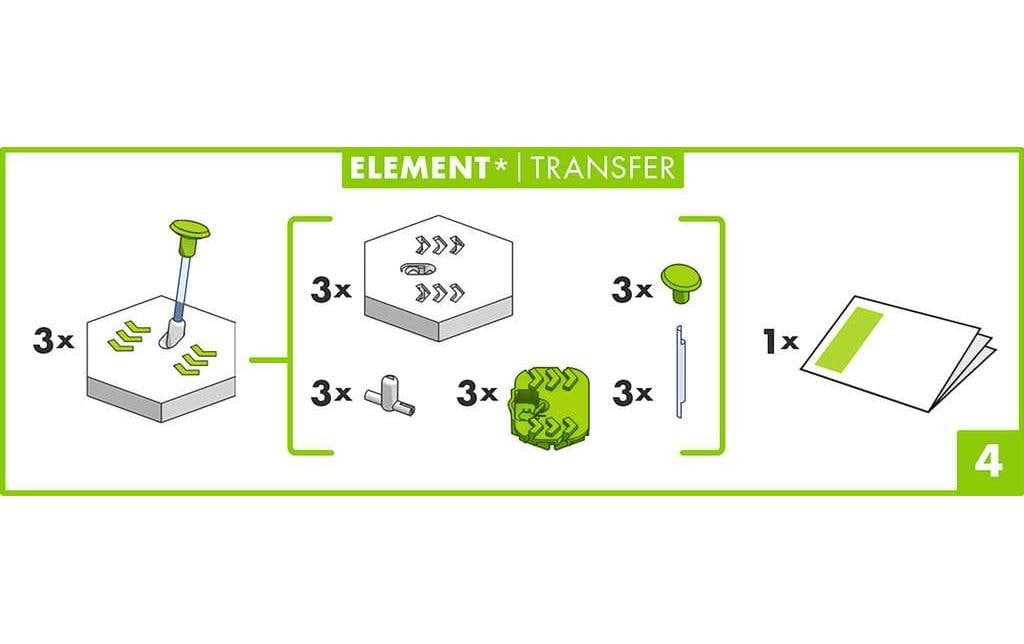 ELEMENT* | TRANSFER

3x

3x

3x

3x

3x

3x

1x

4