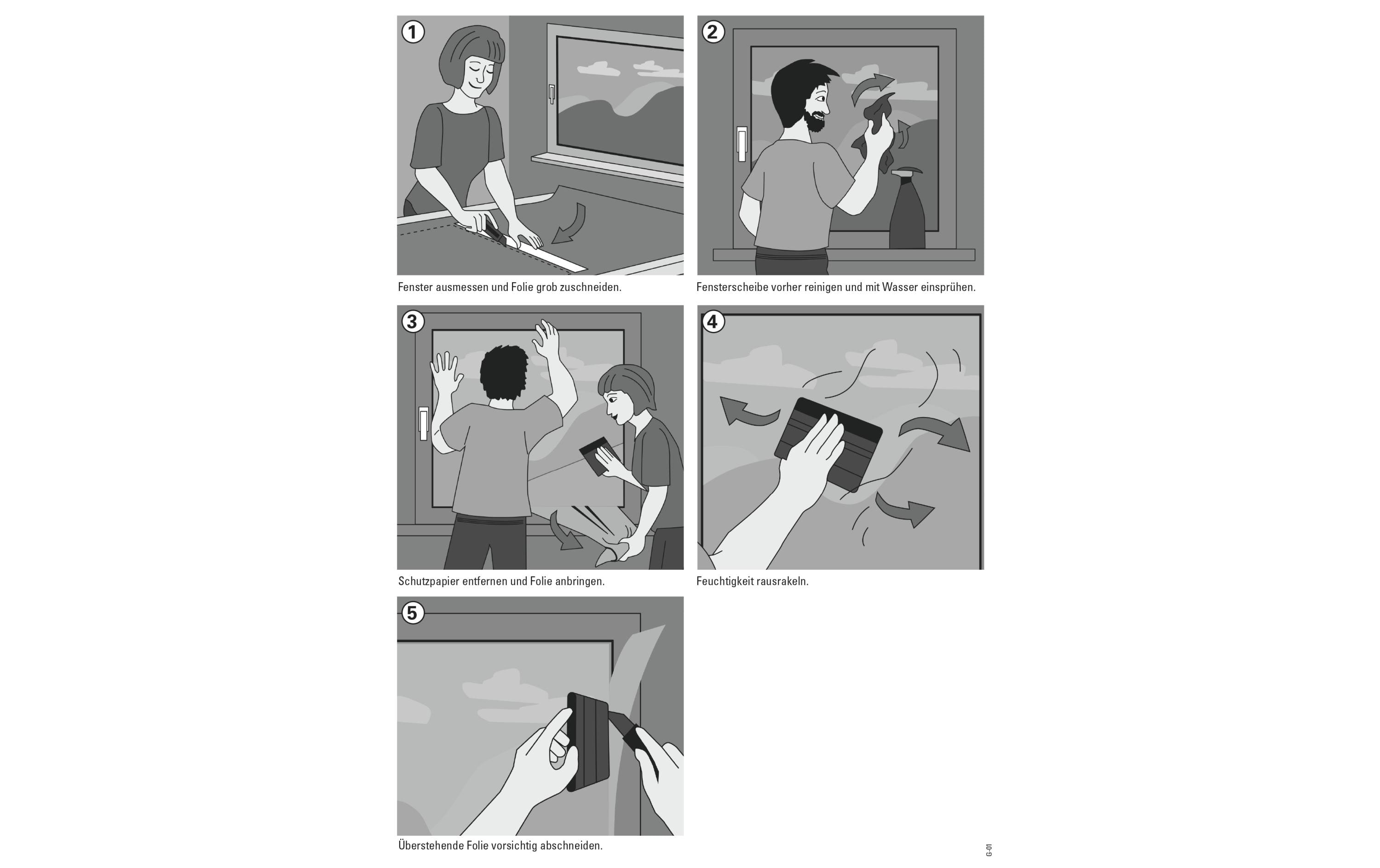 1

Fenster ausmessen und Folie grob zuschneiden.

2

Fensterscheibe vorher reinigen und mit Wasser einsprühen.

3

Schutzpapier entfernen und Folie anbringen.

4

Feuchtigkeit rausrakeln.

5

Überstehende Folie vorsichtig abschneiden.

G-01