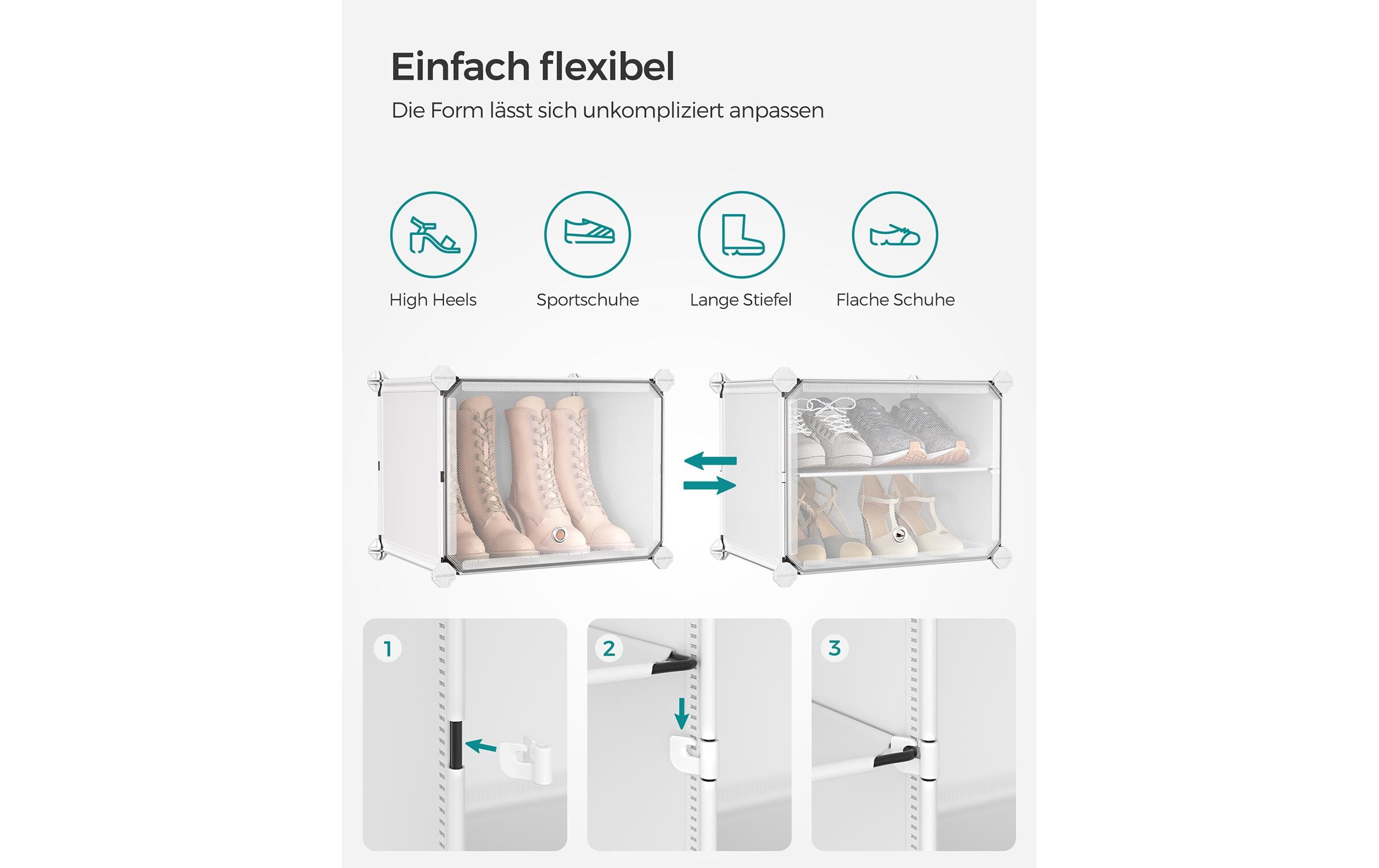 Einfach flexibel

Die Form lässt sich unkompliziert anpassen

High Heels

Sportschuhe

Lange Stiefel

Flache Schuhe

1

2

3