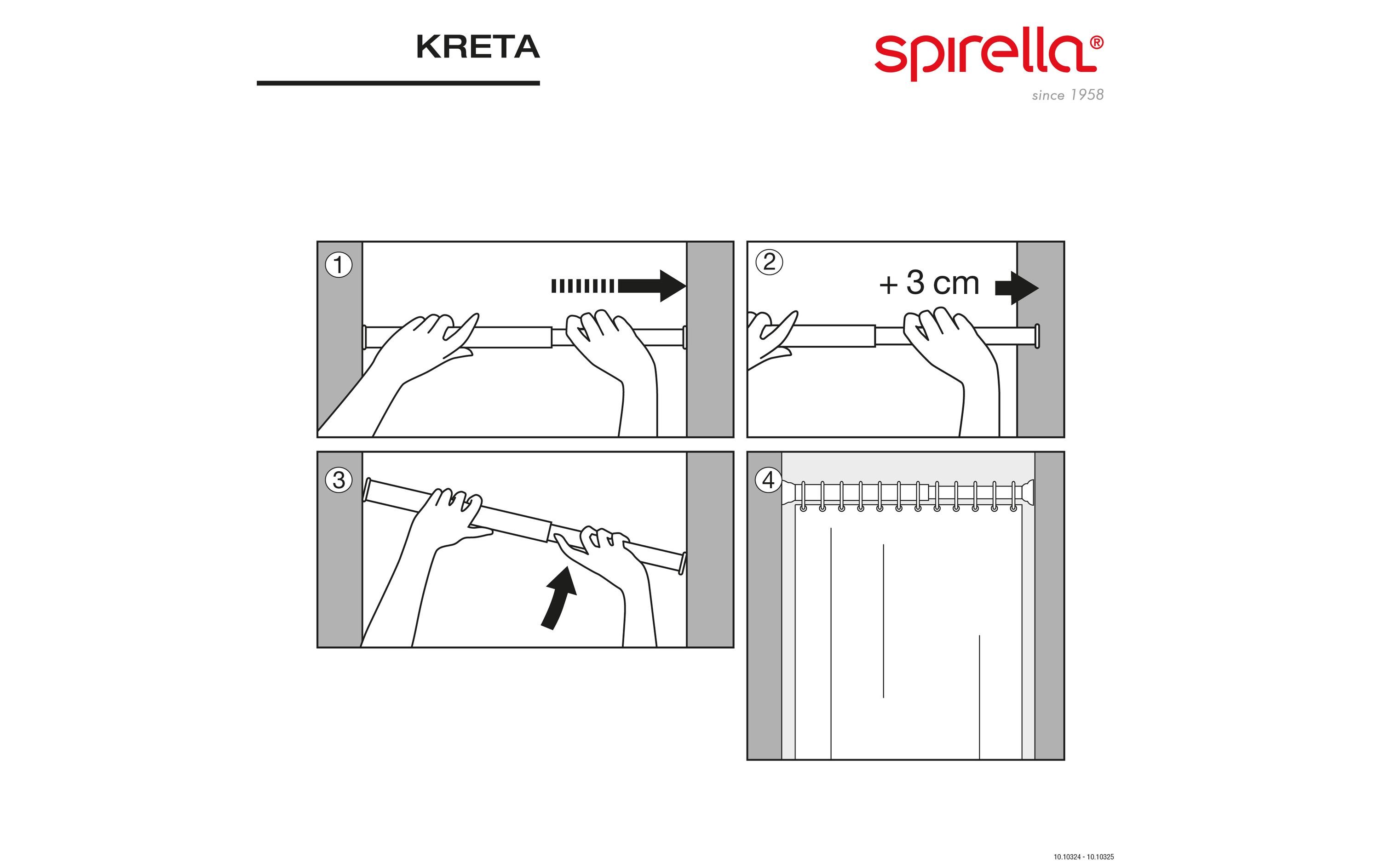 KRETA

spirella®

since 1958

1

2

+ 3 cm

3

4

10.10324 - 10.10325