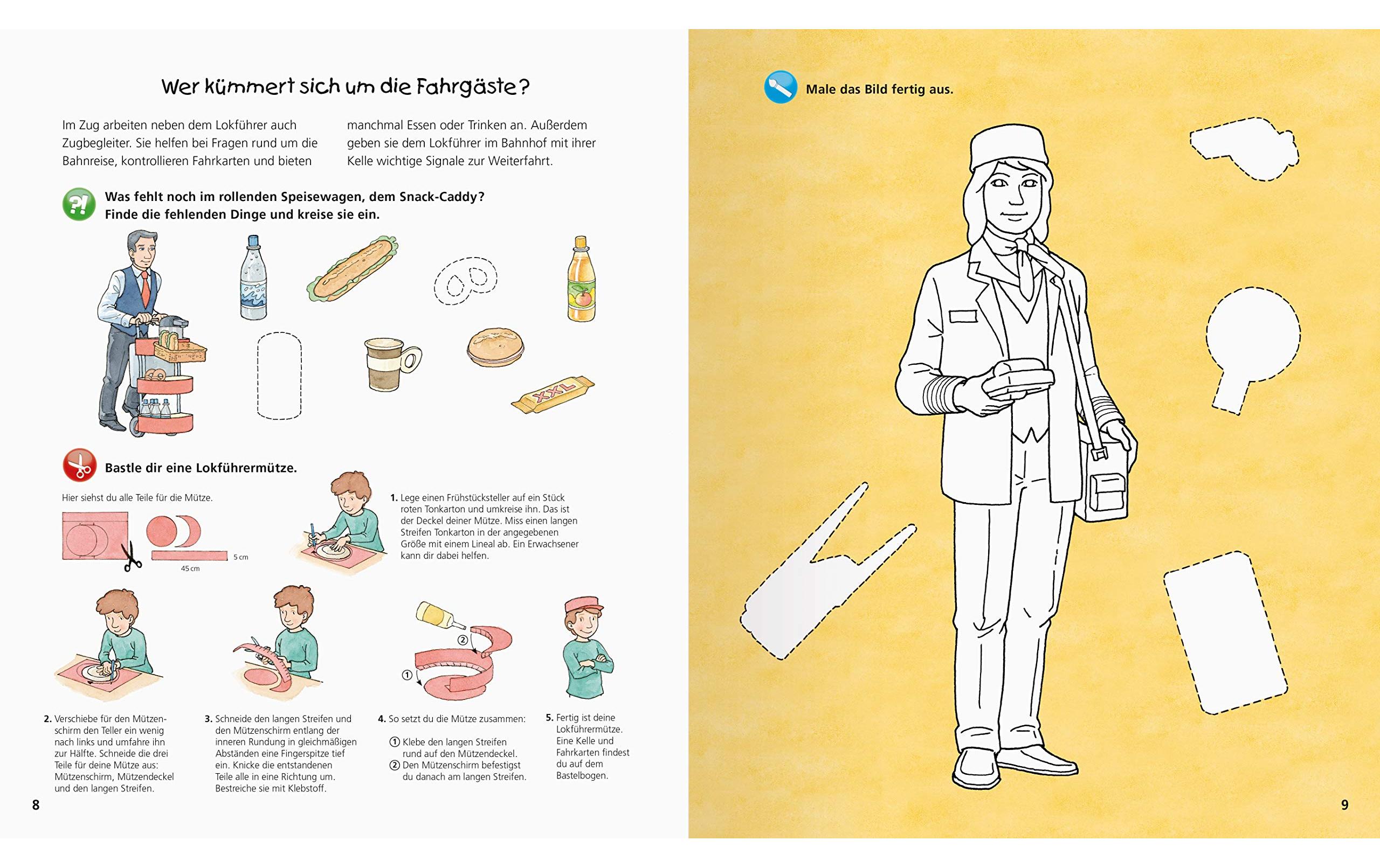 Wer kümmert sich um die Fahrgäste?

Im Zug arbeiten neben dem Lokführer auch Zugbegleiter. Sie helfen bei Fragen rund um die Bahnreise, kontrollieren Fahrkarten und bieten manchmal Essen oder Trinken an. Außerdem geben sie dem Lokführer im Bahnhof mit ihrer Kelle wichtige Signale zur Weiterfahrt.

?! Was fehlt noch im rollenden Speisewagen, dem Snack-Caddy? Finde die fehlenden Dinge und kreise sie ein.

XXL

Bastle dir eine Lokführermütze.

Hier siehst du alle Teile für die Mütze.

5 cm

45 cm

1. Lege einen Frühstücksteller auf ein Stück roten Tonkarton und umkreise ihn. Das ist der Deckel deiner Mütze. Miss einen langen Streifen Tonkarton in der angegebenen Größe mit einem Lineal ab. Ein Erwachsener kann dir dabei helfen.

②

①

2. Verschiebe für den Mützenschirm den Teller ein wenig nach links und umfahre ihn zur Hälfte. Schneide die drei Teile für deine Mütze aus: Mützenschirm, Mützendeckel und den langen Streifen.

3. Schneide den langen Streifen und den Mützenschirm entlang der inneren Rundung in gleichmäßigen Abständen eine Fingerspitze tief ein. Knicke die entstandenen Teile alle in eine Richtung um. Bestreiche sie mit Klebstoff.

4. So setzt du die Mütze zusammen:

① Klebe den langen Streifen rund auf den Mützendeckel.
② Den Mützenschirm befestigst du danach am langen Streifen.

5. Fertig ist deine Lokführermütze. Eine Kelle und Fahrkarten findest du auf dem Bastelbogen.

8

Male das Bild fertig aus.

9