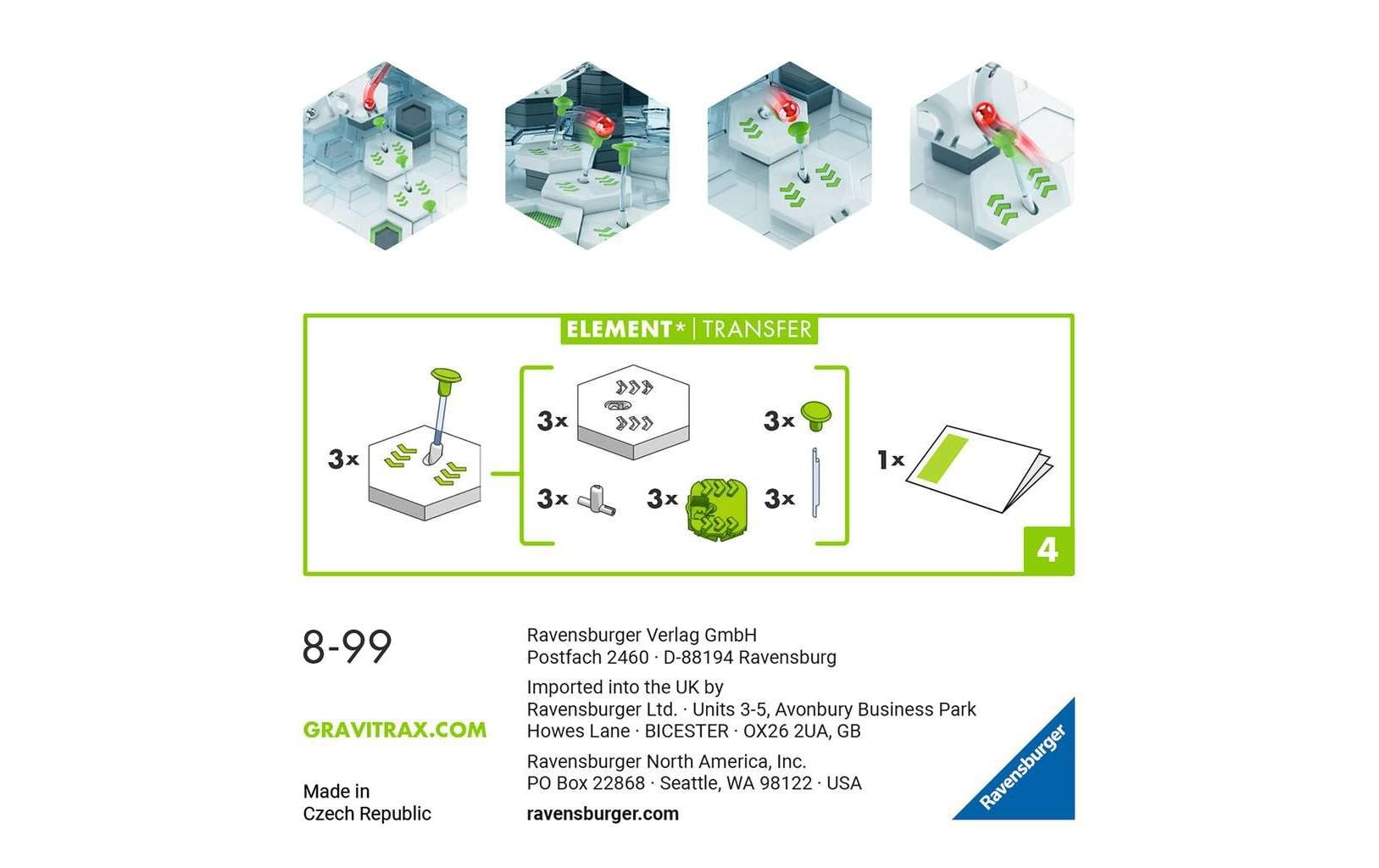 ELEMENT* | TRANSFER

3x

3x

3x

3x

3x

3x

1x

4

8-99

GRAVITRAX.COM

Made in
Czech Republic

Ravensburger Verlag GmbH
Postfach 2460 · D-88194 Ravensburg

Imported into the UK by
Ravensburger Ltd. · Units 3-5, Avonbury Business Park
Howes Lane · BICESTER · OX26 2UA, GB

Ravensburger North America, Inc.
PO Box 22868 · Seattle, WA 98122 · USA

ravensburger.com

Ravensburger