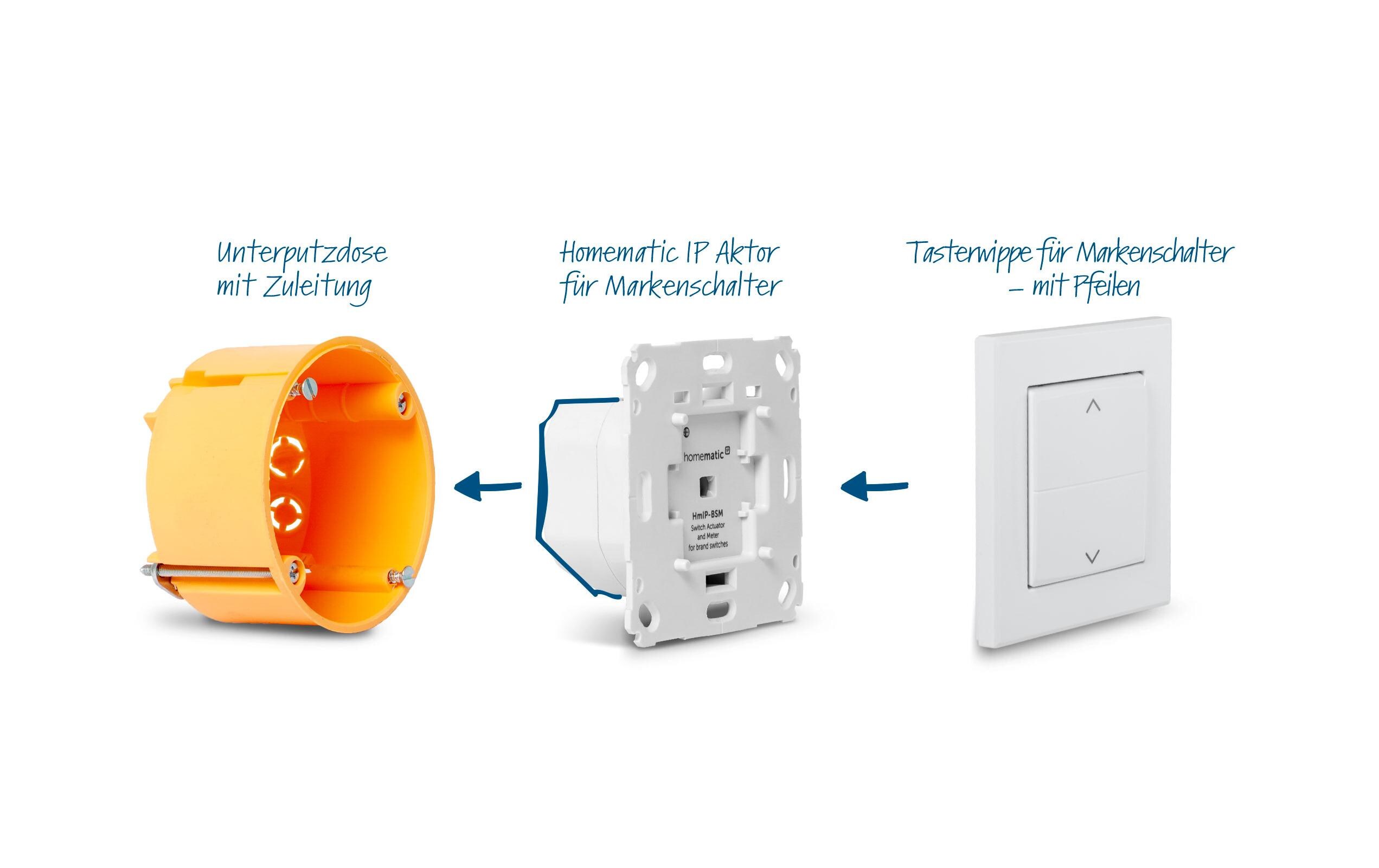 Unterputzdose mit Zuleitung

Homematic IP Aktor für Markenschalter

Tasterwippe für Markenschalter – mit Pfeilen

homematic IP

HmIP-BSM
Switch Actuator and Meter for brand switches