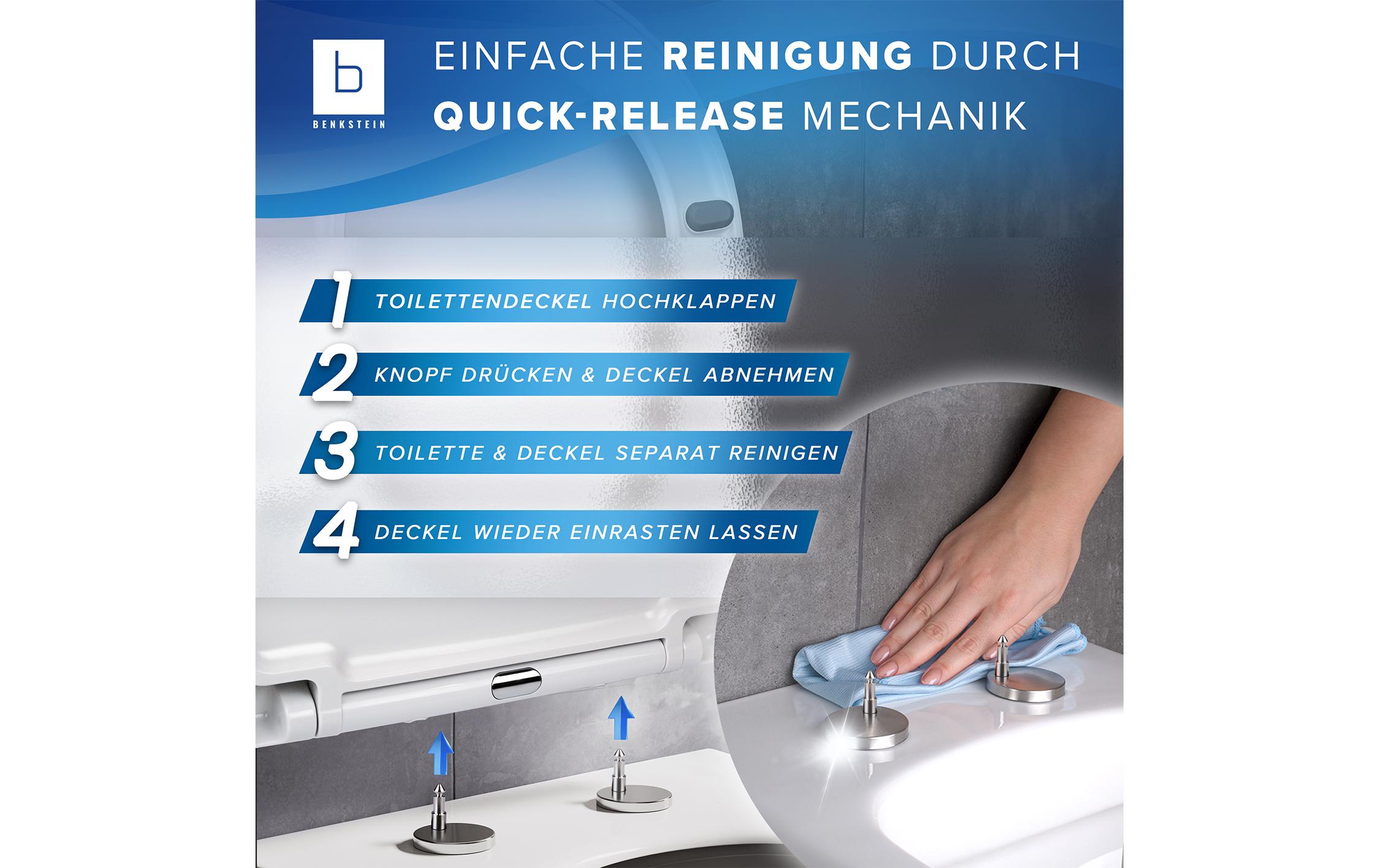 b
BENKSTEIN

EINFACHE REINIGUNG DURCH QUICK-RELEASE MECHANIK

1 TOILETTENDECKEL HOCHKLAPPEN

2 KNOPF DRÜCKEN & DECKEL ABNEHMEN

3 TOILETTE & DECKEL SEPARAT REINIGEN

4 DECKEL WIEDER EINRASTEN LASSEN