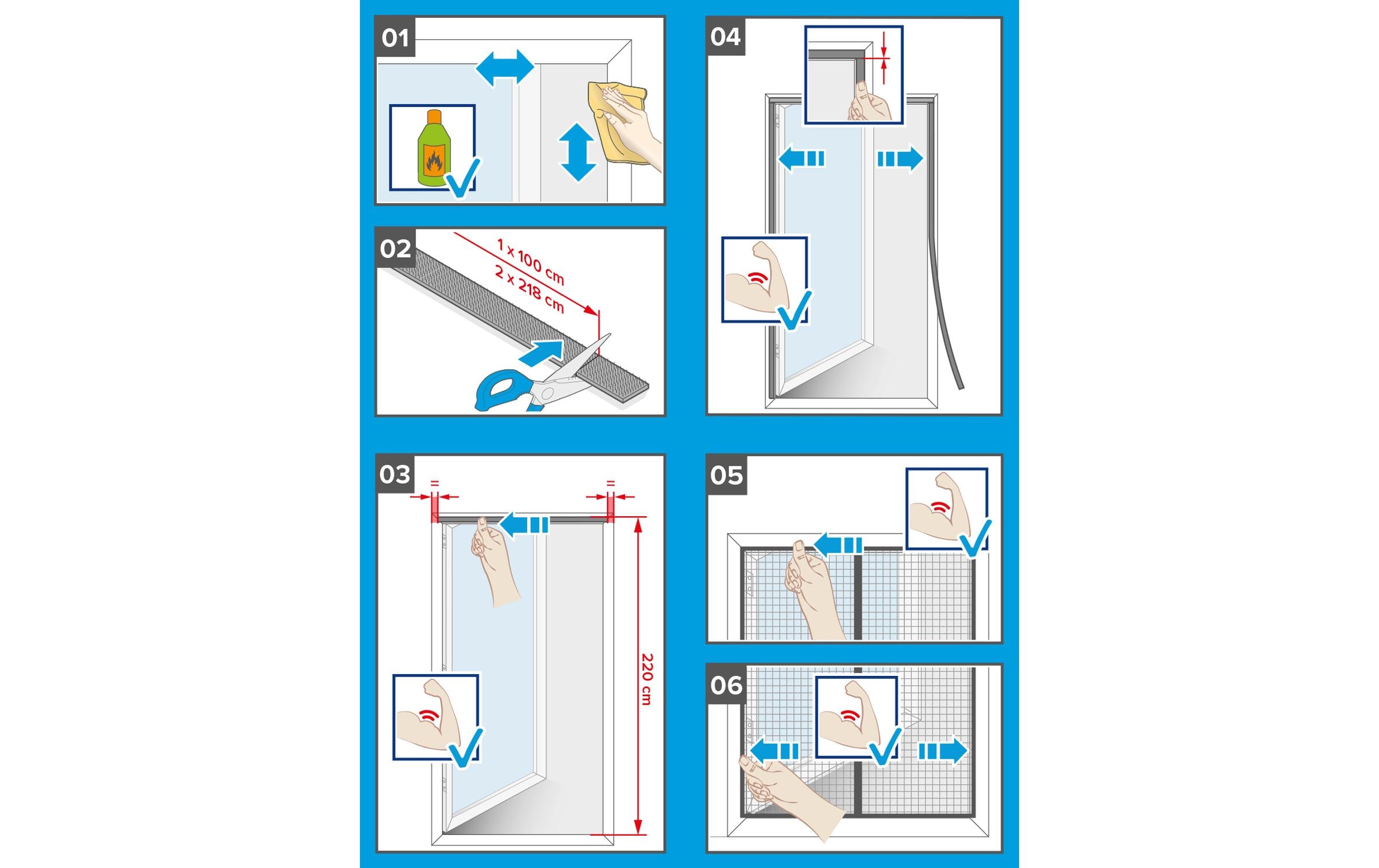 01

02

1 x 100 cm
2 x 218 cm

03

=

=

220 cm

04

05

06