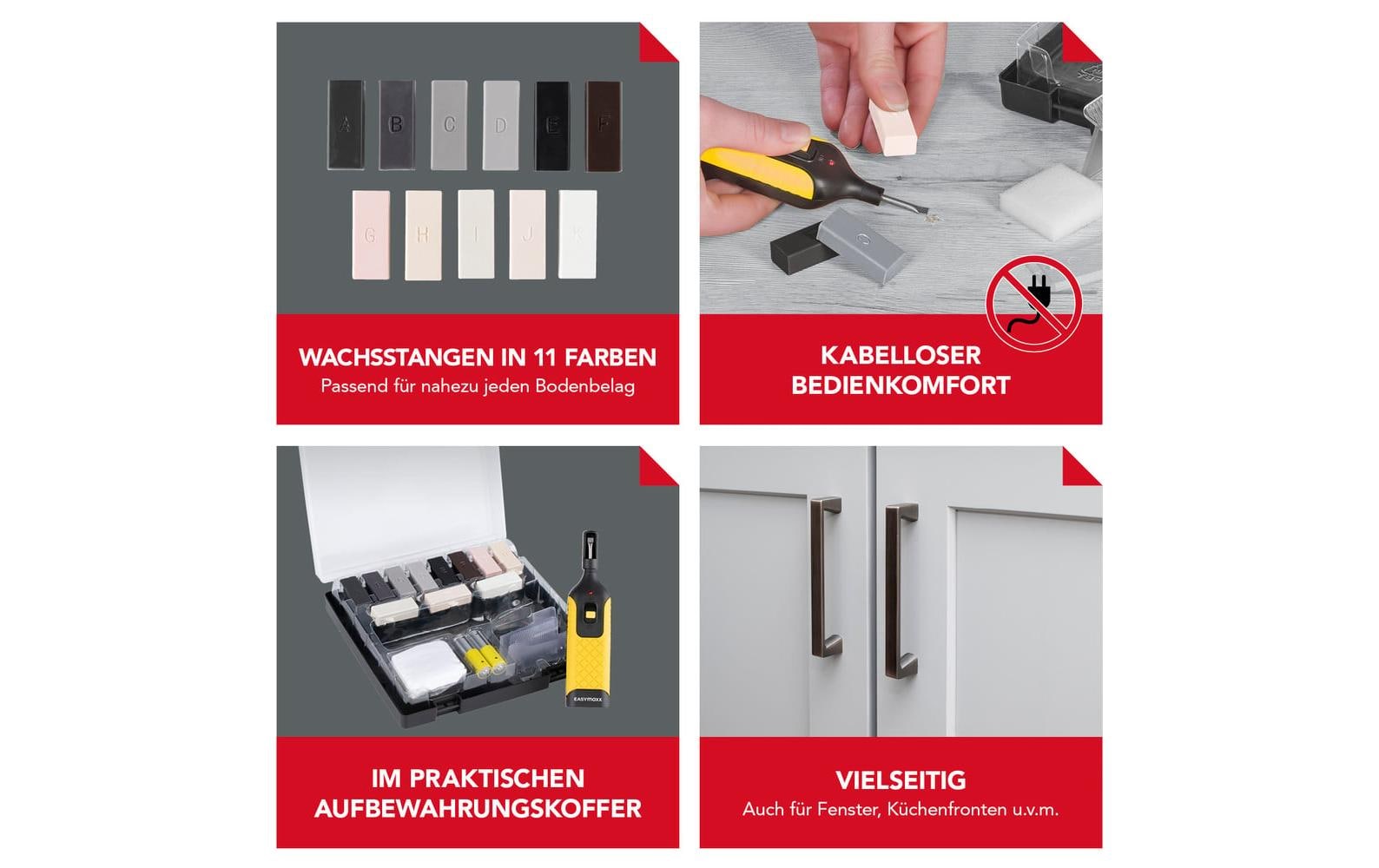 A B C D E F
G H I J K

WACHSSTANGEN IN 11 FARBEN
Passend für nahezu jeden Bodenbelag

KABELLOSER BEDIENKOMFORT

EASYMAXX

IM PRAKTISCHEN AUFBEWAHRUNGSKOFFER

VIELSEITIG
Auch für Fenster, Küchenfronten u.v.m.