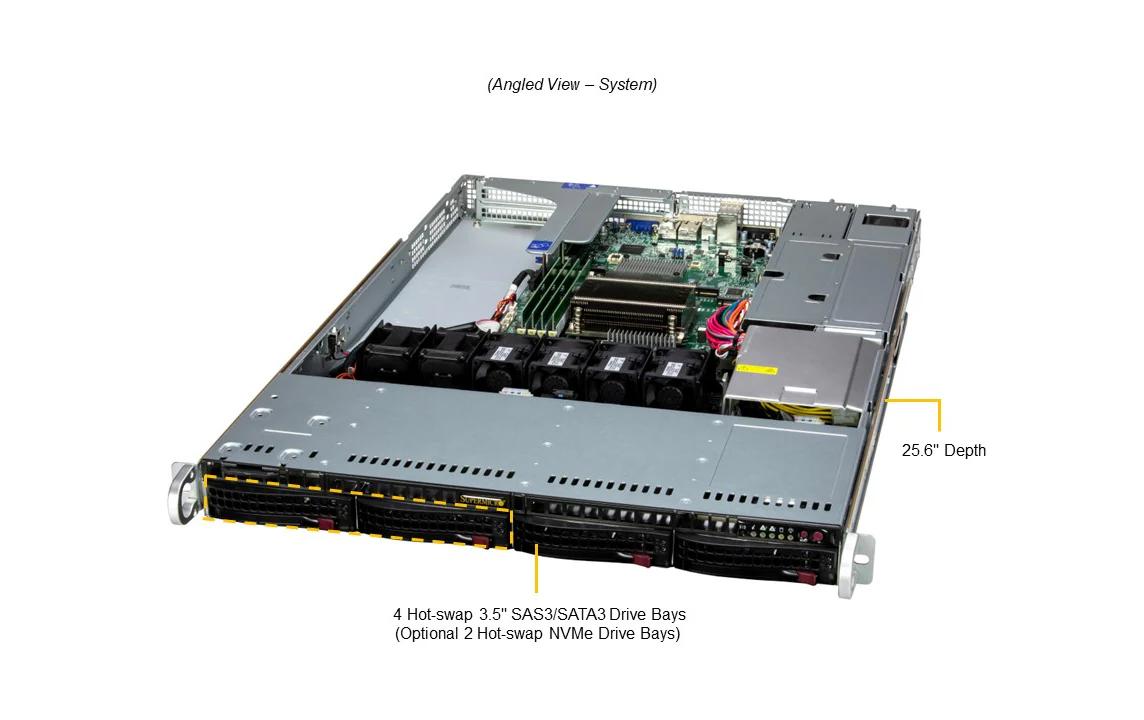 (Angled View – System)

25.6" Depth

SUPERMICRO

4 Hot-swap 3.5" SAS3/SATA3 Drive Bays
(Optional 2 Hot-swap NVMe Drive Bays)