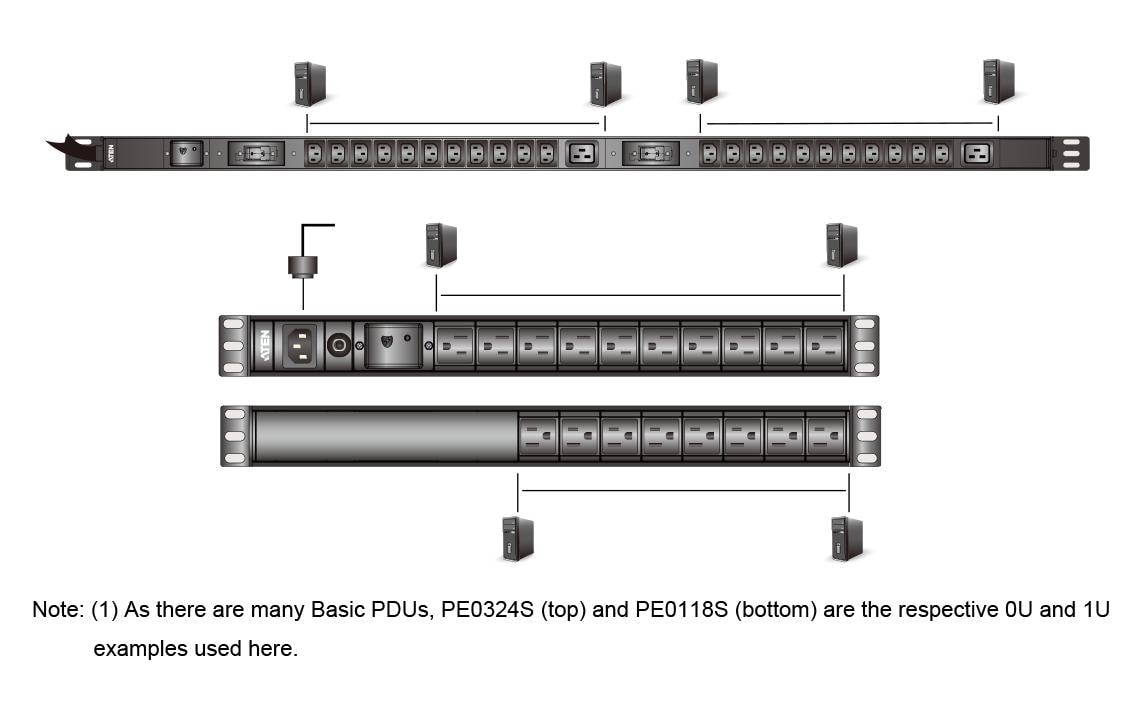 ATEN

ATEN

Note: (1) As there are many Basic PDUs, PE0324S (top) and PE0118S (bottom) are the respective 0U and 1U examples used here.