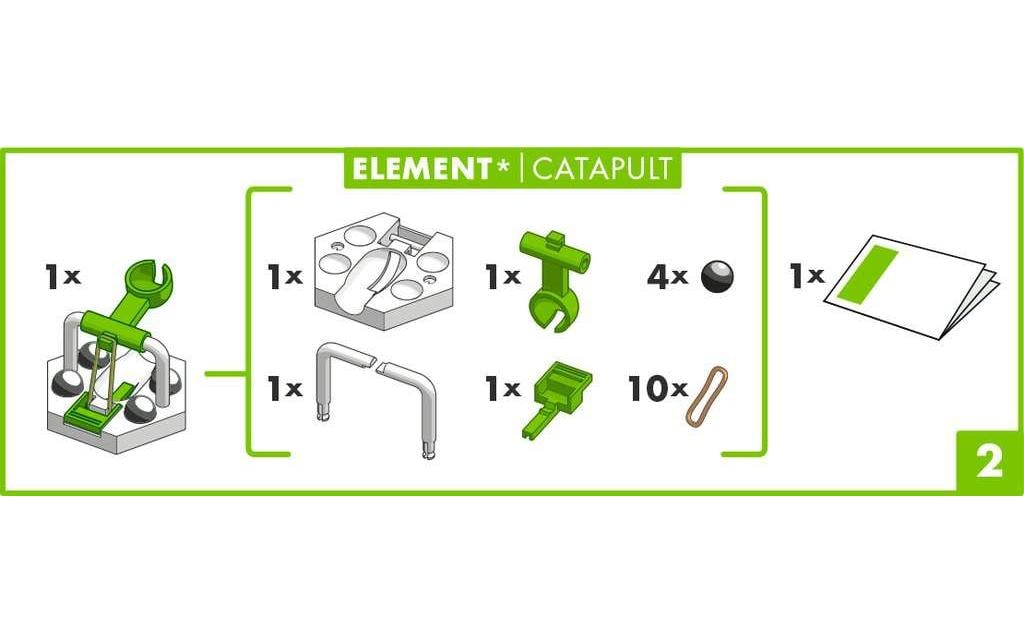 ELEMENT* | CATAPULT

1x

1x

1x

4x

1x

1x

1x

10x

2