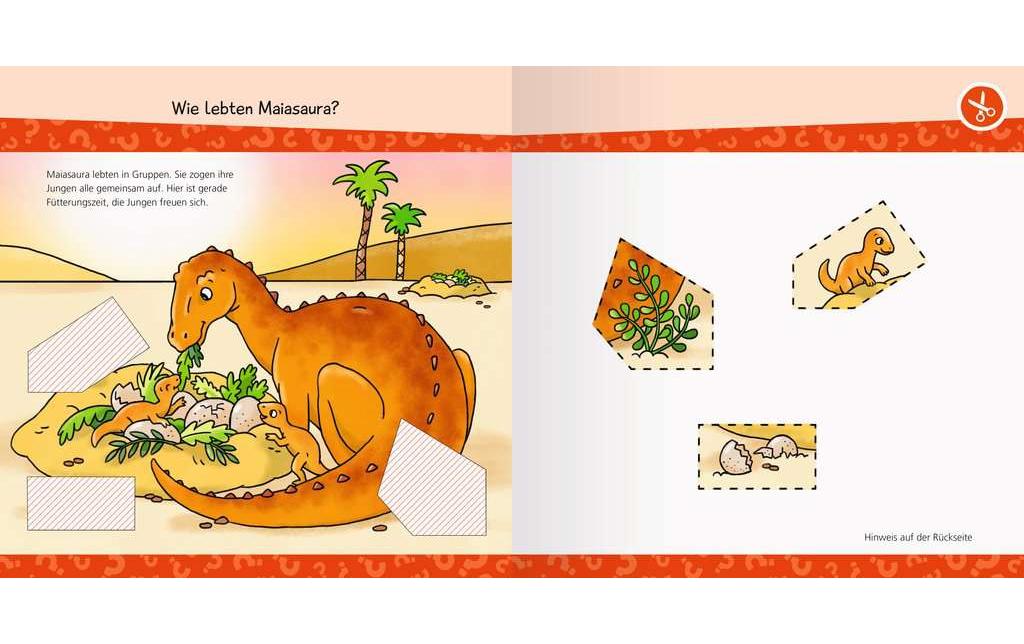 Wie lebten Maiasaura?

Maiasaura lebten in Gruppen. Sie zogen ihre Jungen alle gemeinsam auf. Hier ist gerade Fütterungszeit, die Jungen freuen sich.

Hinweis auf der Rückseite