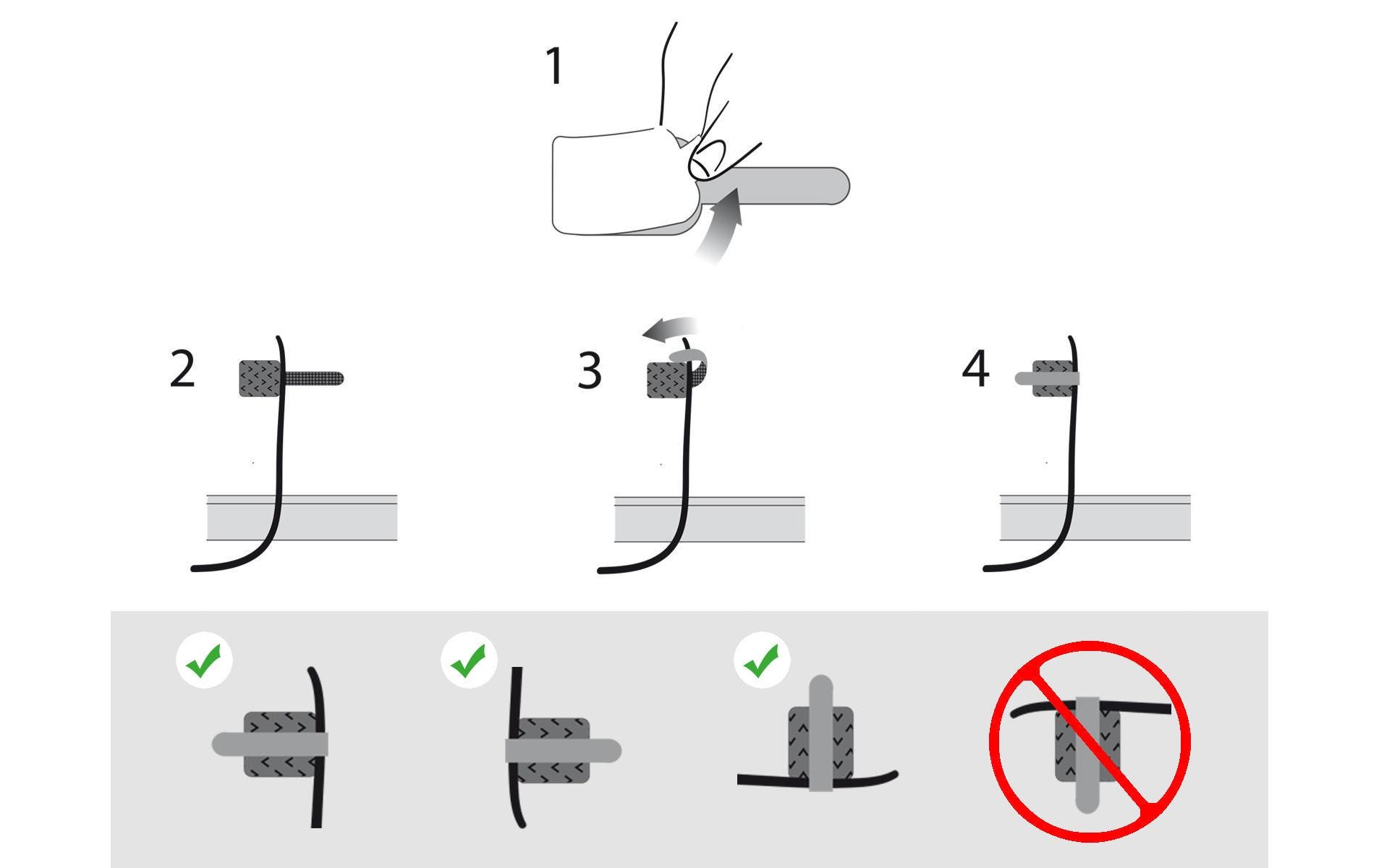 1

2

3

4