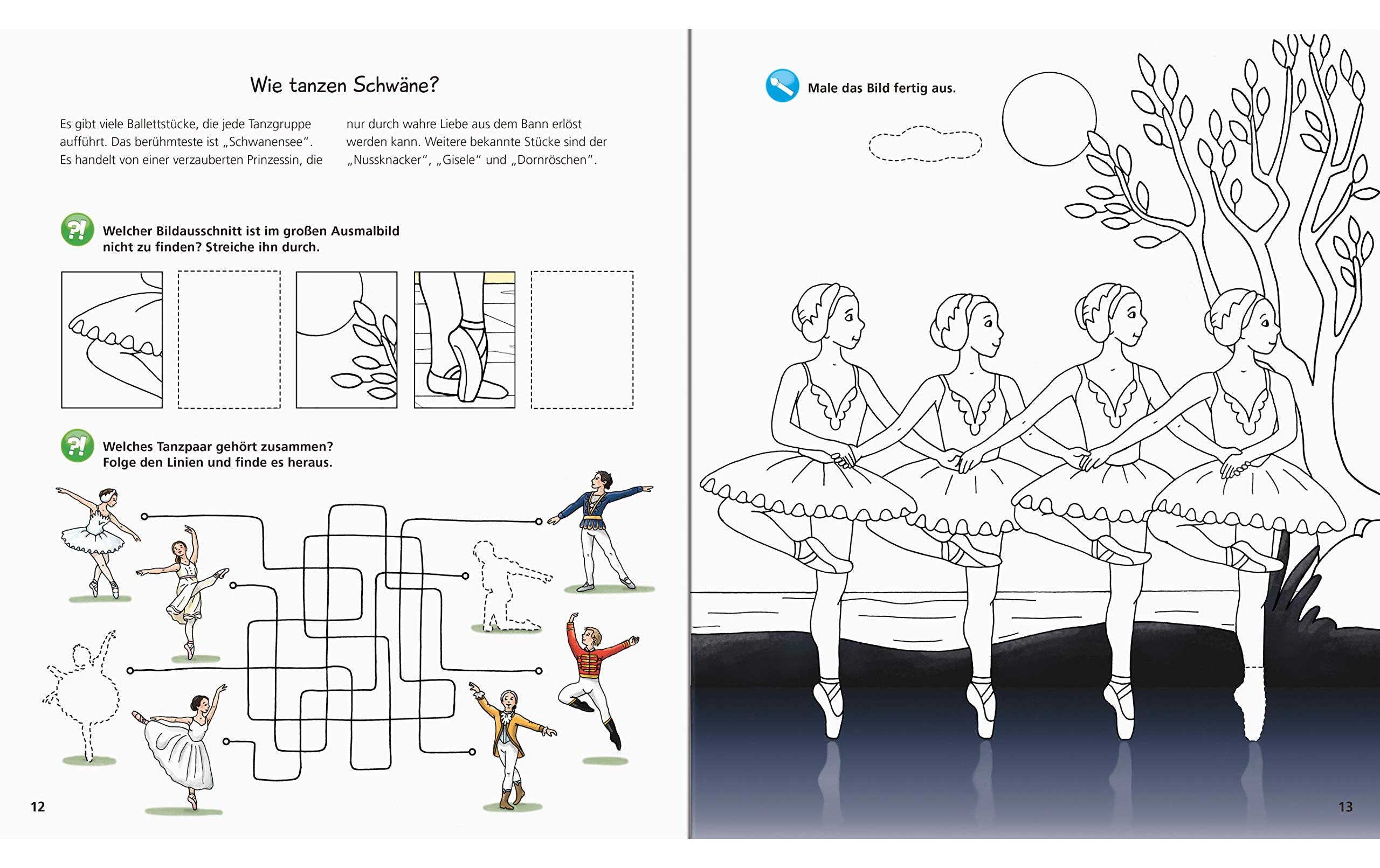 Wie tanzen Schwäne?

Es gibt viele Ballettstücke, die jede Tanzgruppe aufführt. Das berühmteste ist „Schwanensee". Es handelt von einer verzauberten Prinzessin, die nur durch wahre Liebe aus dem Bann erlöst werden kann. Weitere bekannte Stücke sind der „Nussknacker", „Gisele" und „Dornröschen".

?! Welcher Bildausschnitt ist im großen Ausmalbild nicht zu finden? Streiche ihn durch.

?! Welches Tanzpaar gehört zusammen? Folge den Linien und finde es heraus.

12

Male das Bild fertig aus.

13