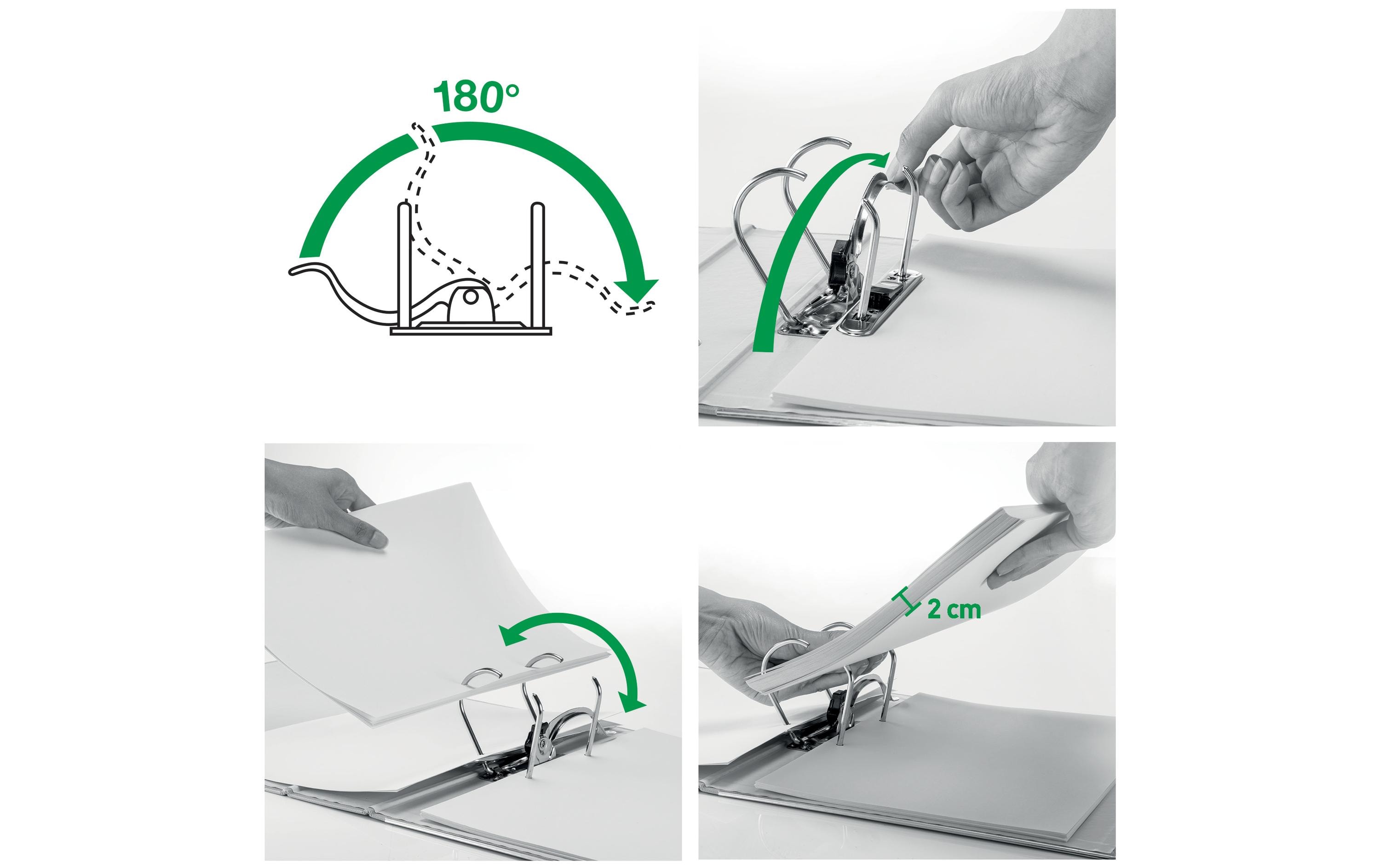 180°

2 cm