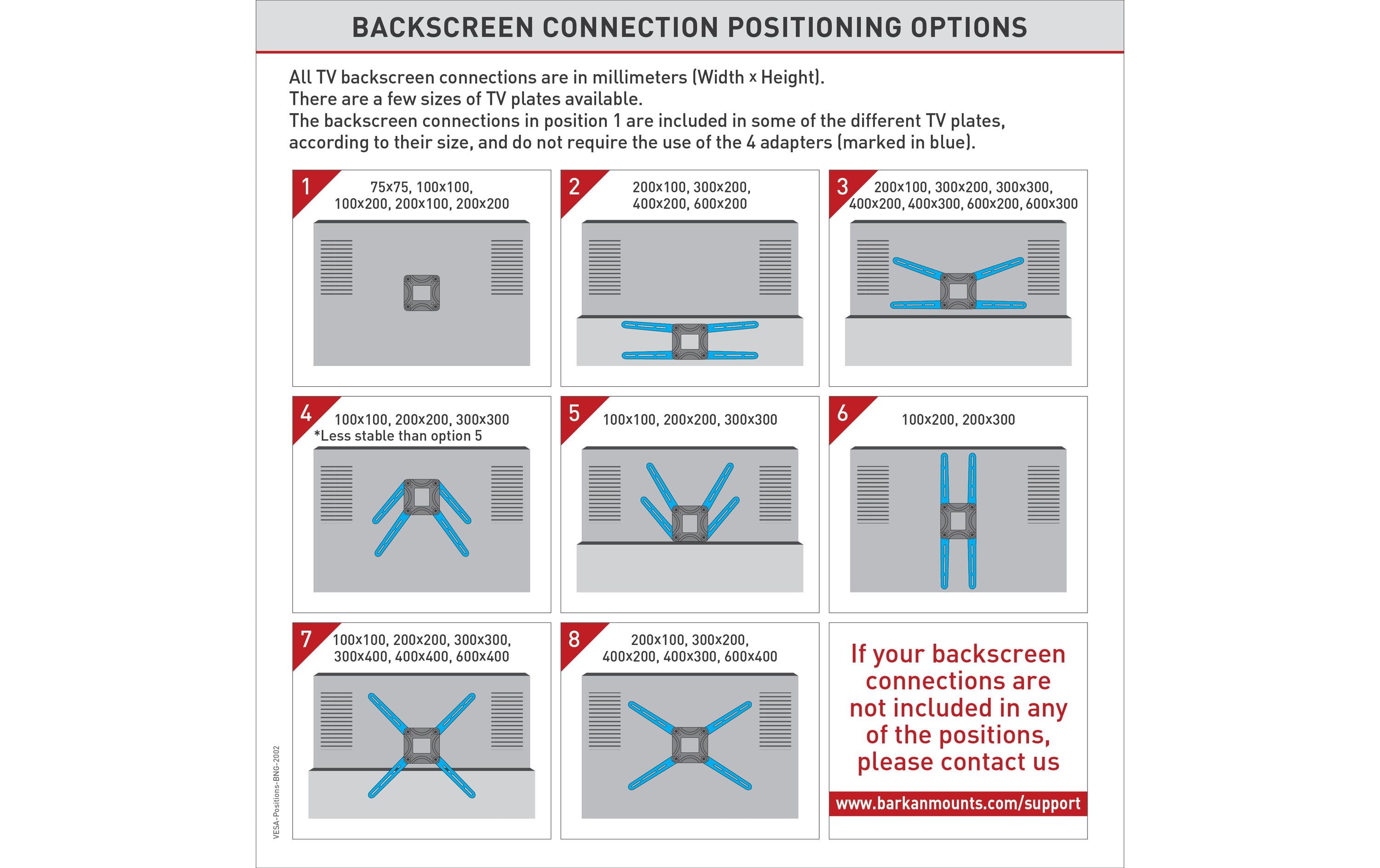 BACKSCREEN CONNECTION POSITIONING OPTIONS

All TV backscreen connections are in millimeters (Width x Height).
There are a few sizes of TV plates available.
The backscreen connections in position 1 are included in some of the different TV plates, according to their size, and do not require the use of the 4 adapters (marked in blue).

1 75x75, 100x100, 100x200, 200x100, 200x200

2 200x100, 300x200, 400x200, 600x200

3 200x100, 300x200, 300x300, 400x200, 400x300, 600x200, 600x300

4 100x100, 200x200, 300x300 *Less stable than option 5

5 100x100, 200x200, 300x300

6 100x200, 200x300

7 100x100, 200x200, 300x300, 300x400, 400x400, 600x400

8 200x100, 300x200, 400x200, 400x300, 600x400

If your backscreen connections are not included in any of the positions, please contact us

www.barkanmounts.com/support

VESA-Positions-BNG-2002