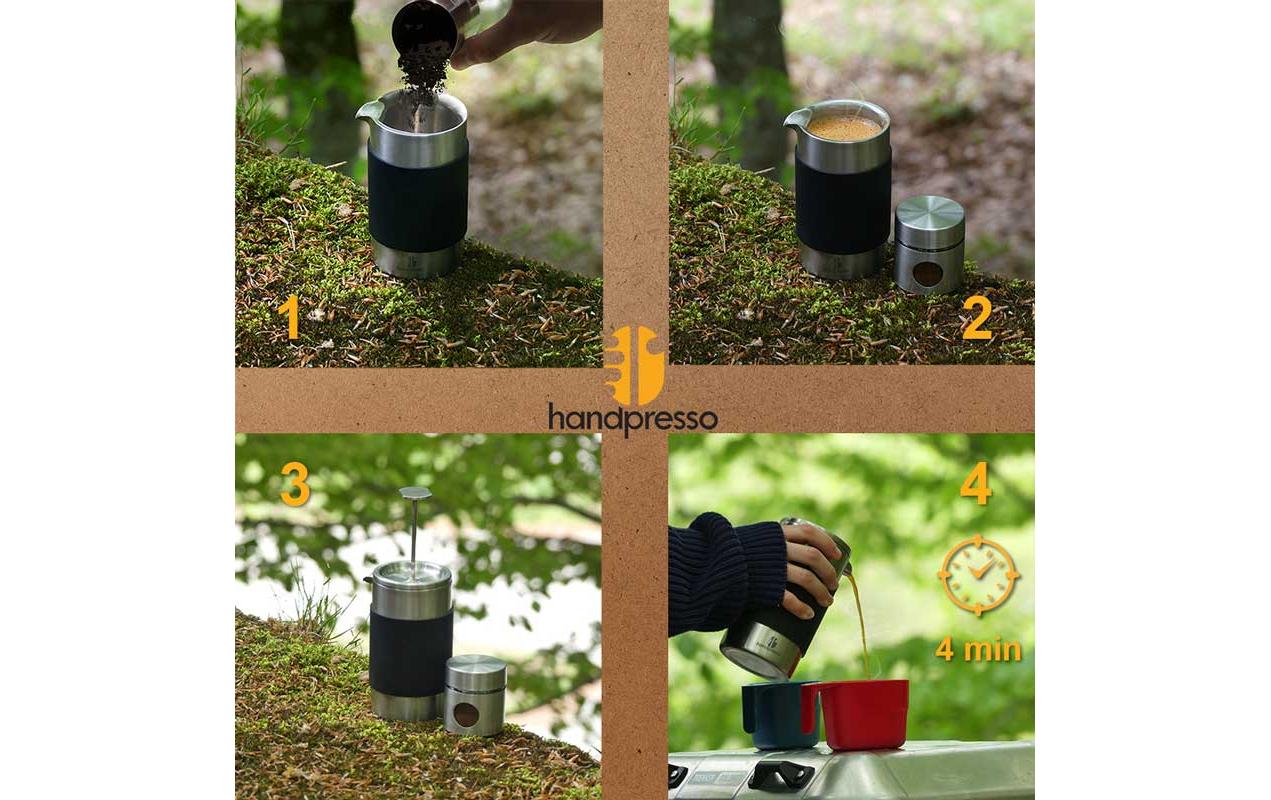 1

2

handpresso

3

4

4 min