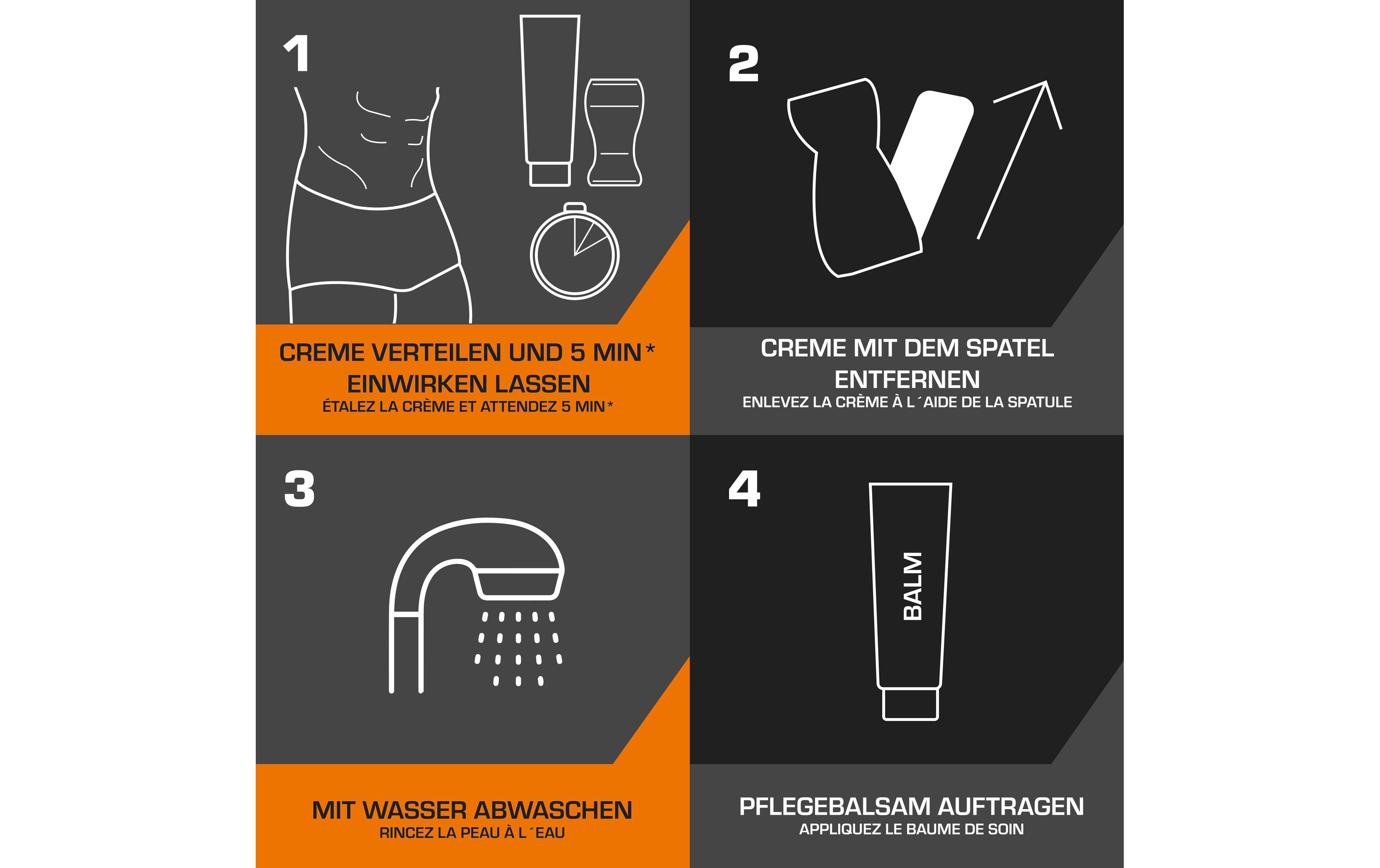 1

CREME VERTEILEN UND 5 MIN*
EINWIRKEN LASSEN
ÉTALEZ LA CRÈME ET ATTENDEZ 5 MIN*

2

CREME MIT DEM SPATEL ENTFERNEN
ENLEVEZ LA CRÈME À L´AIDE DE LA SPATULE

3

MIT WASSER ABWASCHEN
RINCEZ LA PEAU À L´EAU

4

BALM

PFLEGEBALSAM AUFTRAGEN
APPLIQUEZ LE BAUME DE SOIN