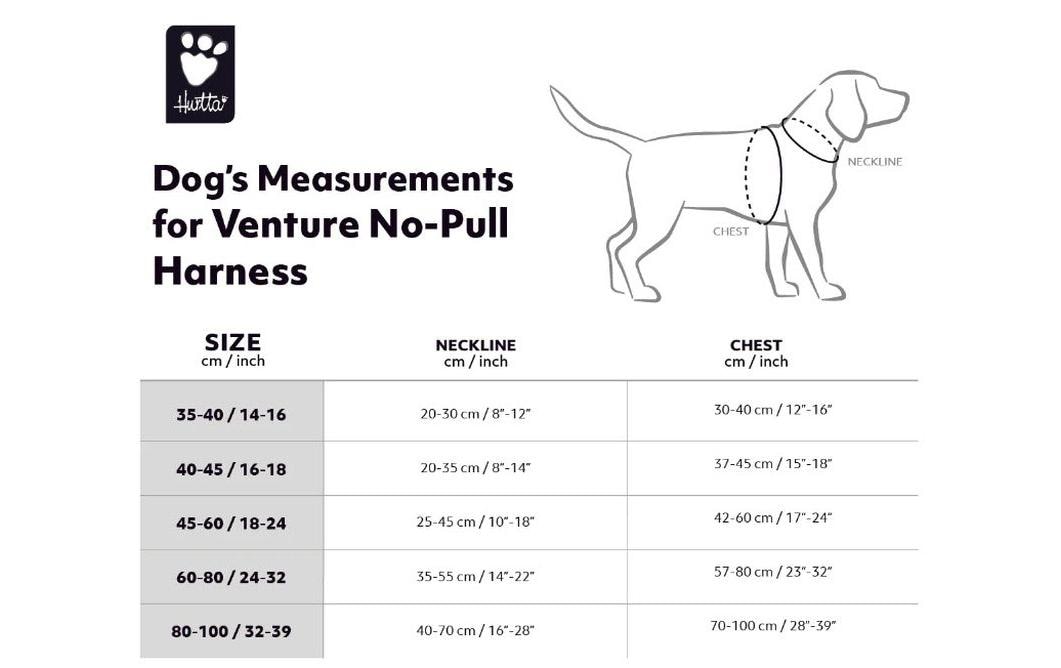 Hurtta

Dog's Measurements for Venture No-Pull Harness

NECKLINE

CHEST

| SIZE cm / inch | NECKLINE cm / inch | CHEST cm / inch |
|---|---|---|
| 35-40 / 14-16 | 20-30 cm / 8"-12" | 30-40 cm / 12"-16" |
| 40-45 / 16-18 | 20-35 cm / 8"-14" | 37-45 cm / 15"-18" |
| 45-60 / 18-24 | 25-45 cm / 10"-18" | 42-60 cm / 17"-24" |
| 60-80 / 24-32 | 35-55 cm / 14"-22" | 57-80 cm / 23"-32" |
| 80-100 / 32-39 | 40-70 cm / 16"-28" | 70-100 cm / 28"-39" |