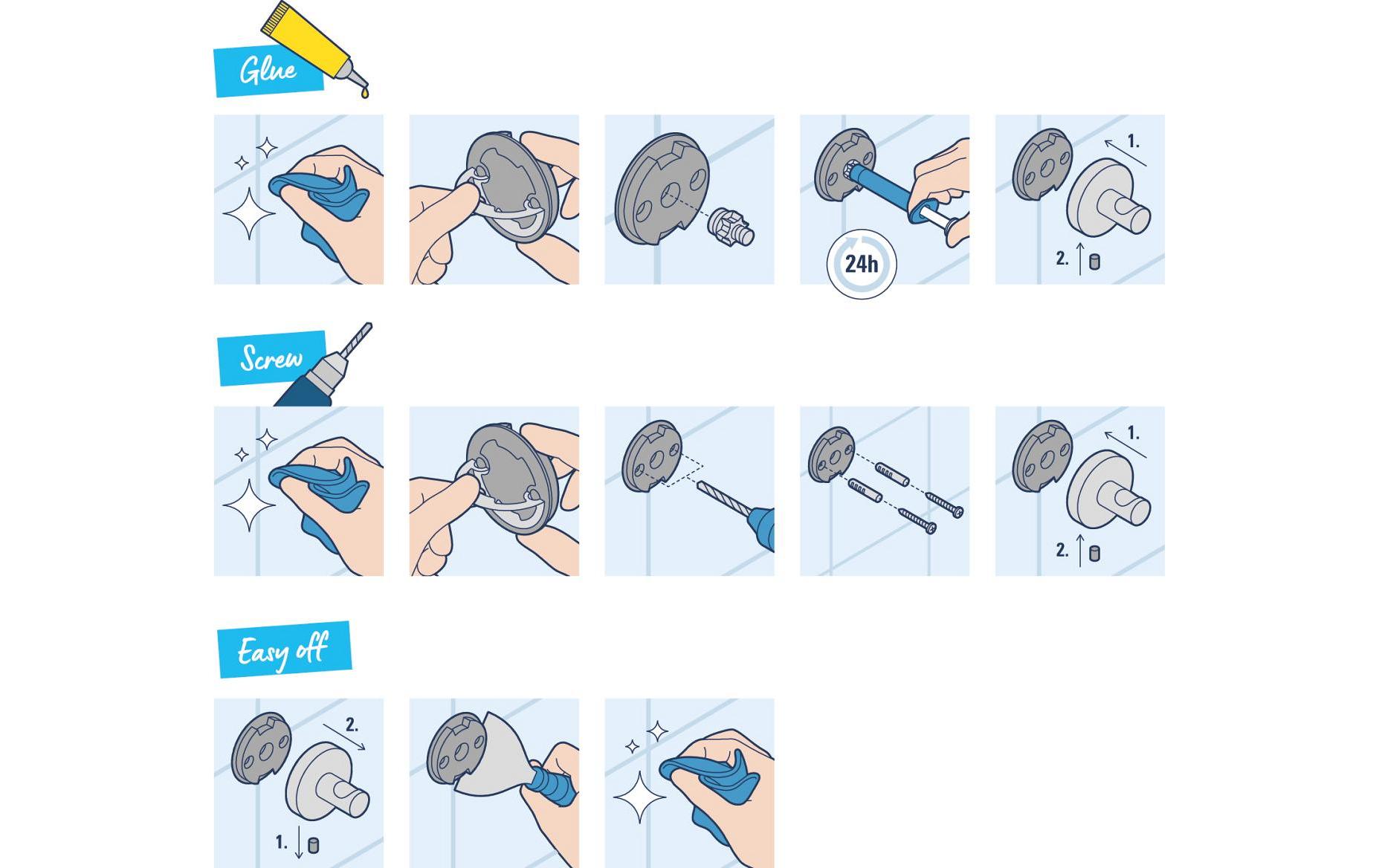 Glue

24h

1.

2.

Screw

1.

2.

Easy off

2.

1.