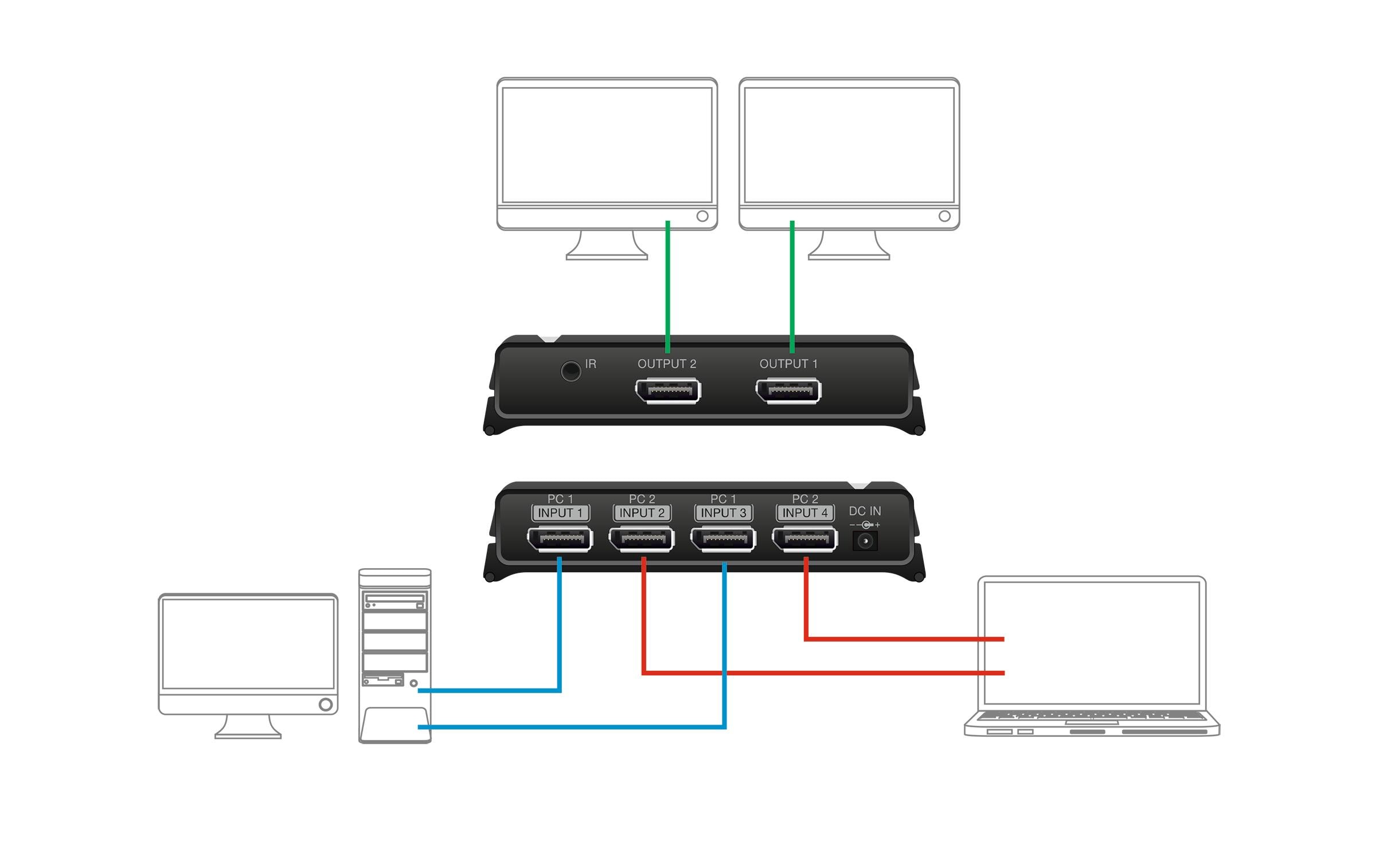 IR
OUTPUT 2
OUTPUT 1

PC 1
INPUT 1
PC 2
INPUT 2
PC 1
INPUT 3
PC 2
INPUT 4
DC IN