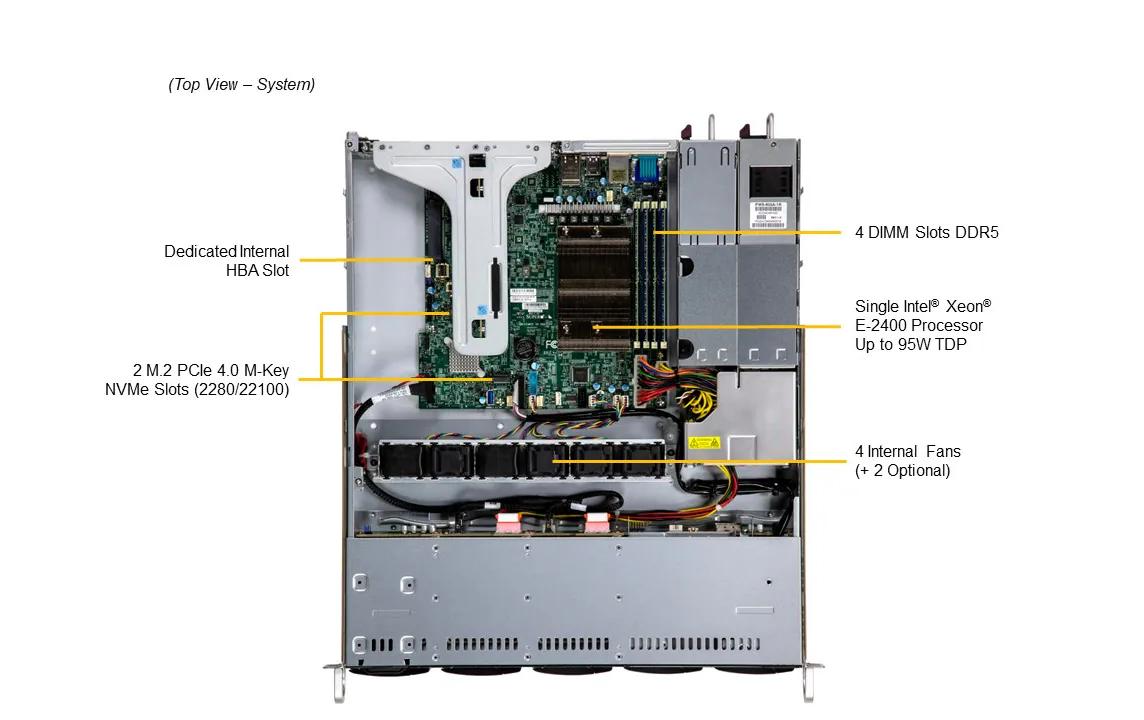 (Top View – System)

Dedicated Internal HBA Slot

2 M.2 PCIe 4.0 M-Key NVMe Slots (2280/22100)

4 DIMM Slots DDR5

Single Intel® Xeon® E-2400 Processor Up to 95W TDP

4 Internal Fans (+ 2 Optional)