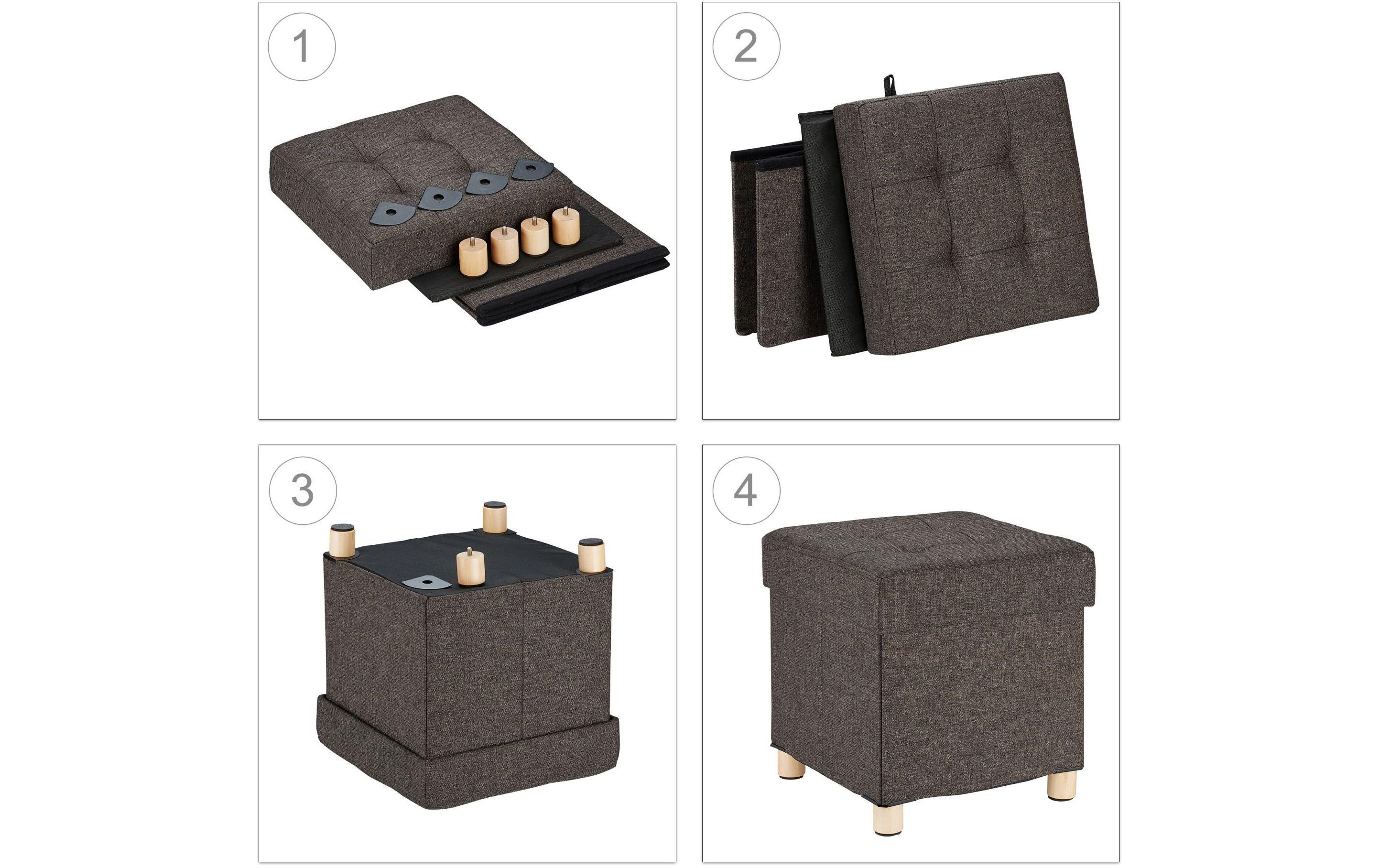 1

2

3

4