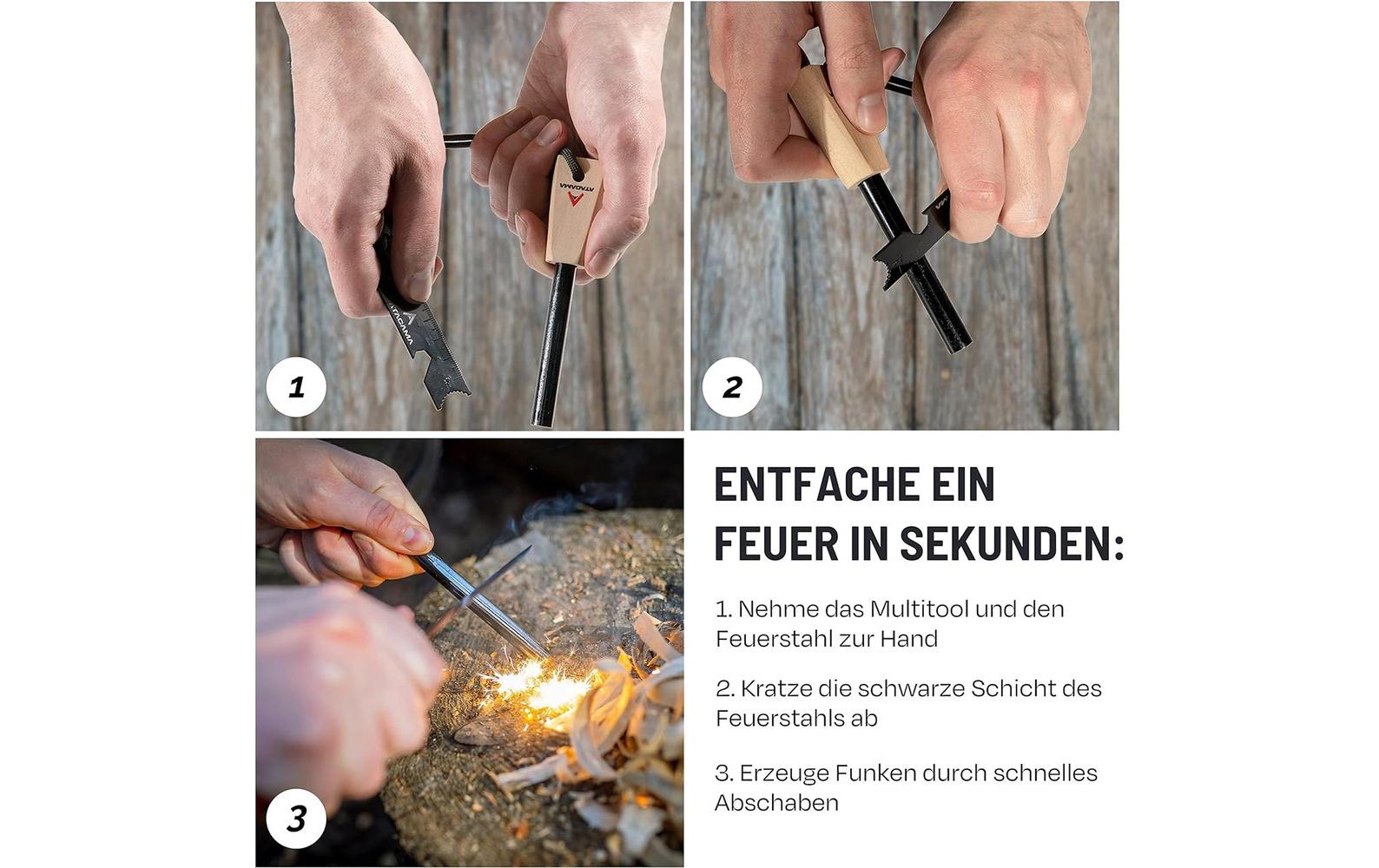 ATACAMA

ATACAMA

1

2

3

ENTFACHE EIN FEUER IN SEKUNDEN:

1. Nehme das Multitool und den Feuerstahl zur Hand

2. Kratze die schwarze Schicht des Feuerstahls ab

3. Erzeuge Funken durch schnelles Abschaben